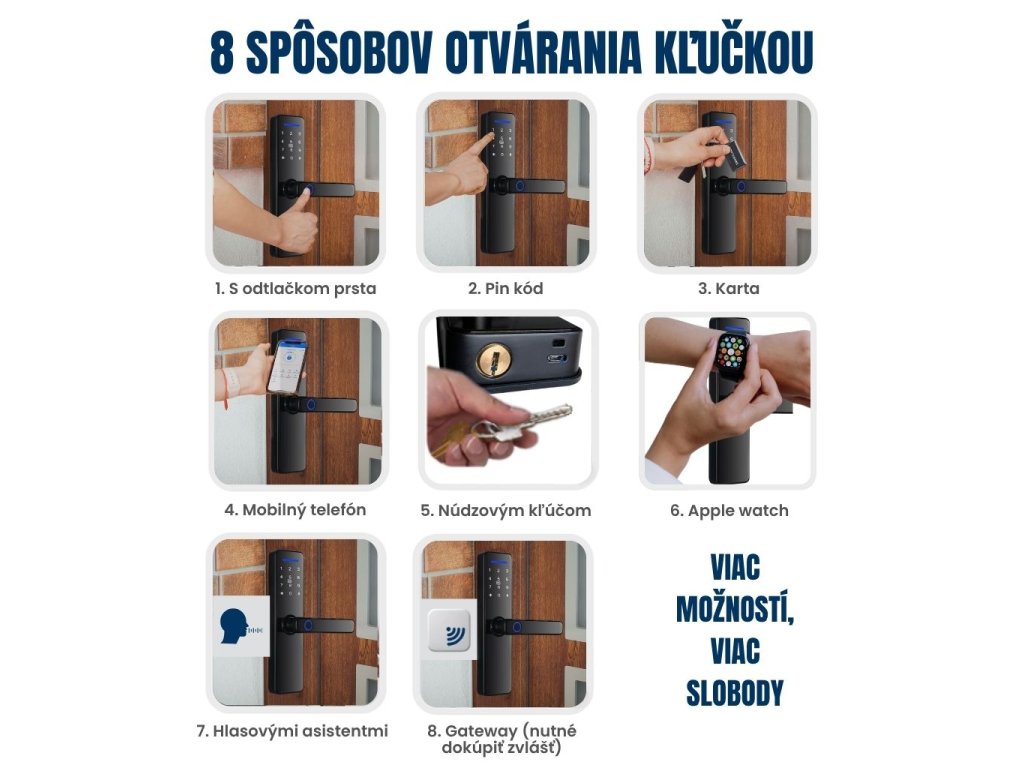 8 SPÔSOBOV OTVÁRANIA KĽUČKOU

1. S odtlačkom prsta

2. Pin kód

3. Karta

4. Mobilný telefón

5. Núdzovým kľúčom

6. Apple watch

7. Hlasovými asistentmi

8. Gateway (nutné dokúpiť zvlášť)

VIAC MOŽNOSTÍ, VIAC SLOBODY