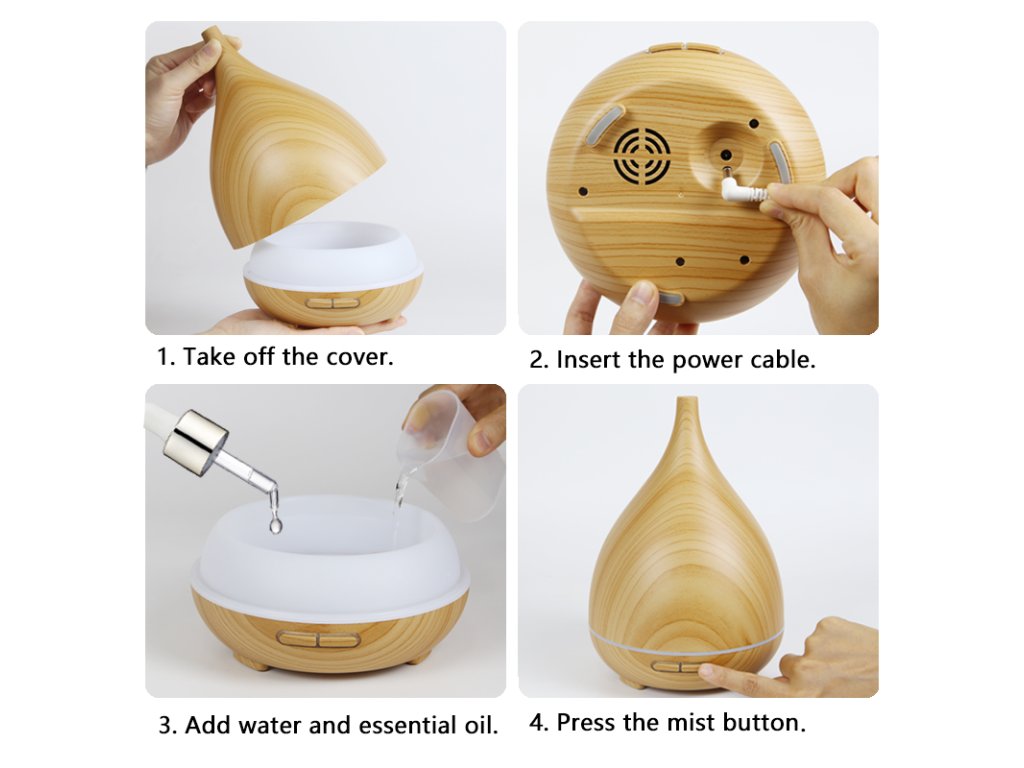 1. Take off the cover.

2. Insert the power cable.

3. Add water and essential oil.

4. Press the mist button.