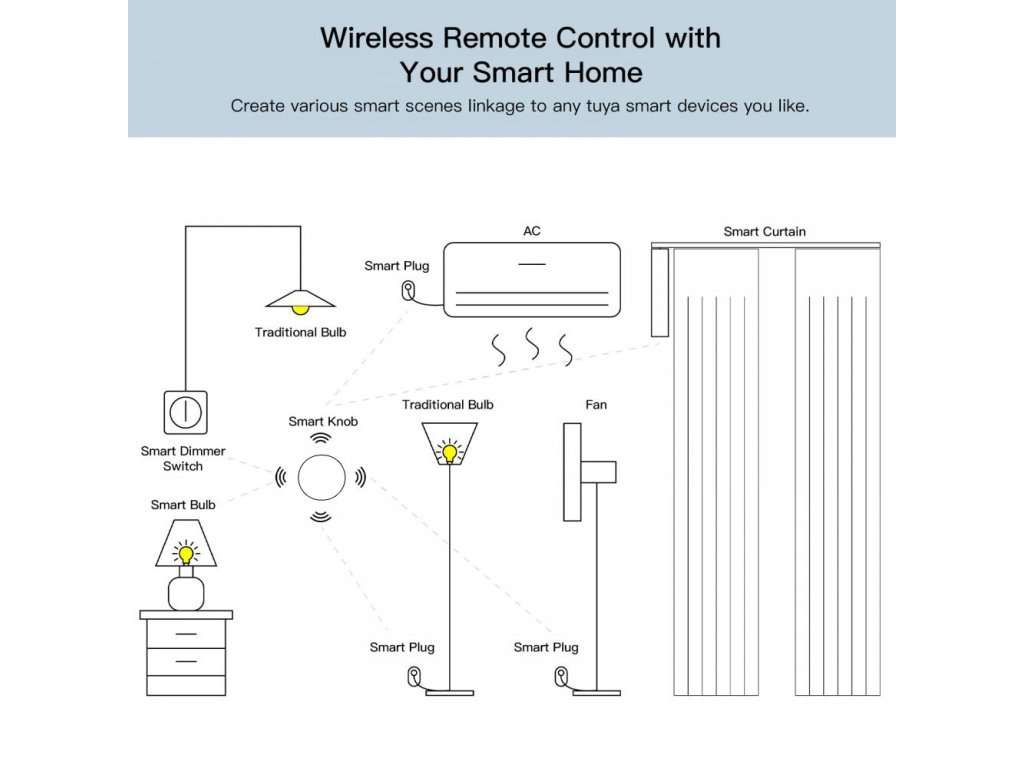 Wireless Remote Control with Your Smart Home

Create various smart scenes linkage to any tuya smart devices you like.

AC

Smart Curtain

Smart Plug

Traditional Bulb

Smart Knob

Traditional Bulb

Fan

Smart Dimmer Switch

Smart Bulb

Smart Plug

Smart Plug