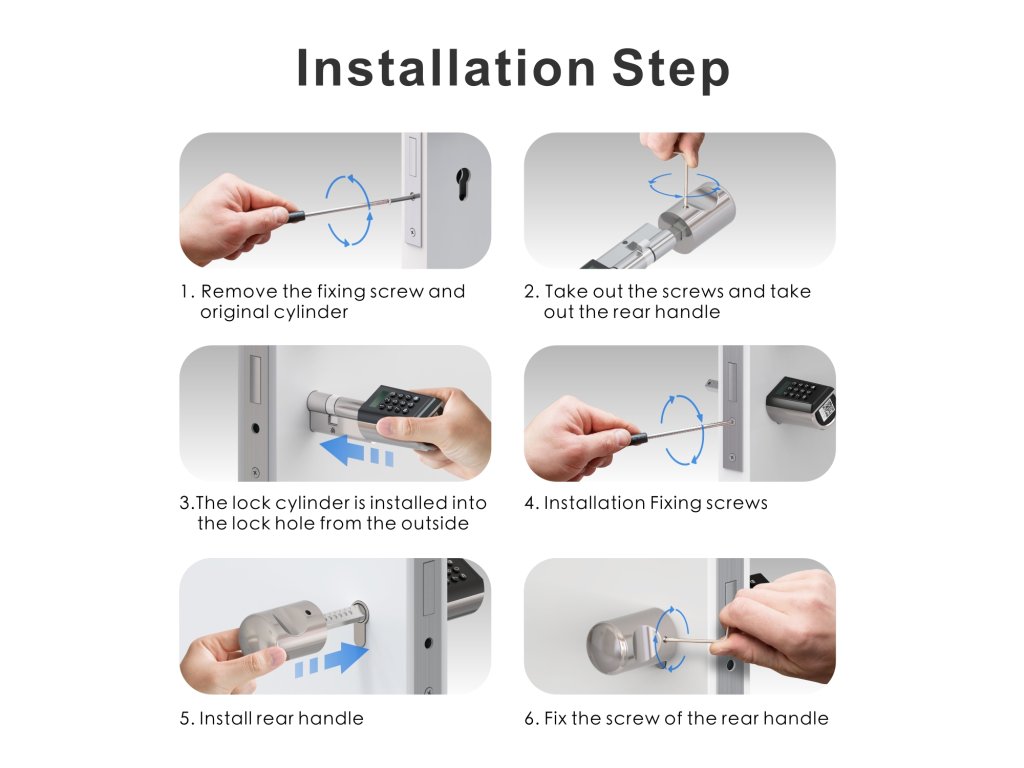 Installation Step

1. Remove the fixing screw and original cylinder

2. Take out the screws and take out the rear handle

3.The lock cylinder is installed into the lock hole from the outside

4. Installation Fixing screws

5. Install rear handle

6. Fix the screw of the rear handle