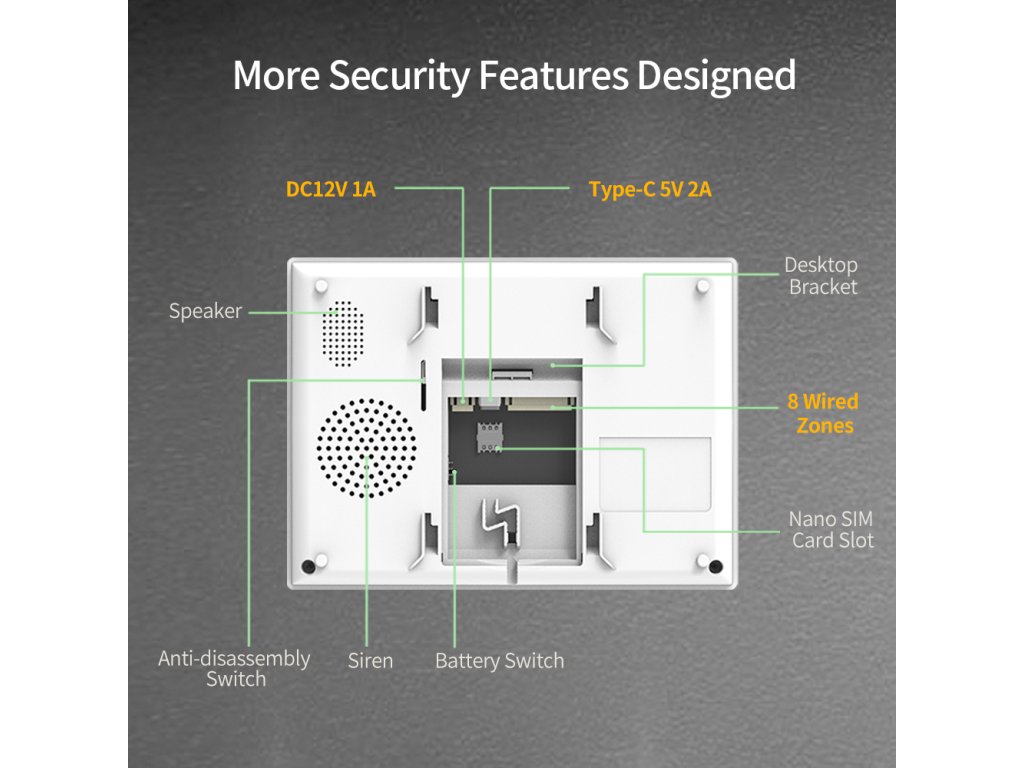 More Security Features Designed

DC12V 1A

Type-C 5V 2A

Desktop Bracket

Speaker

8 Wired Zones

Nano SIM Card Slot

Anti-disassembly Switch

Siren

Battery Switch