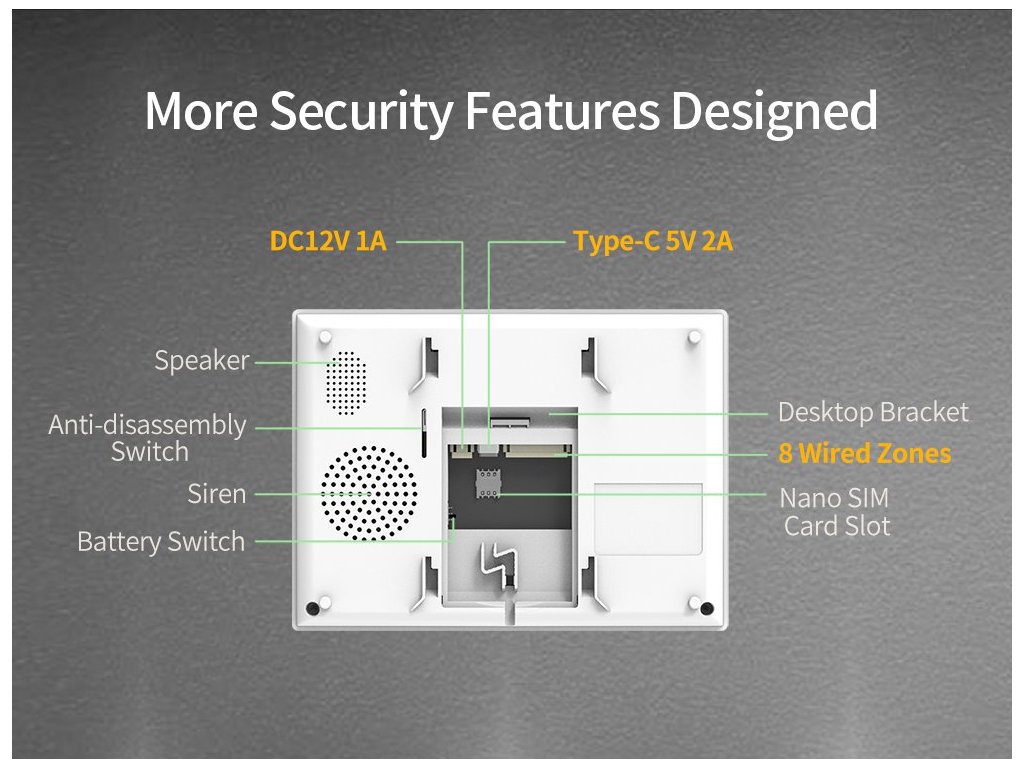 More Security Features Designed

DC12V 1A

Type-C 5V 2A

Speaker

Anti-disassembly Switch

Siren

Battery Switch

Desktop Bracket

8 Wired Zones

Nano SIM Card Slot