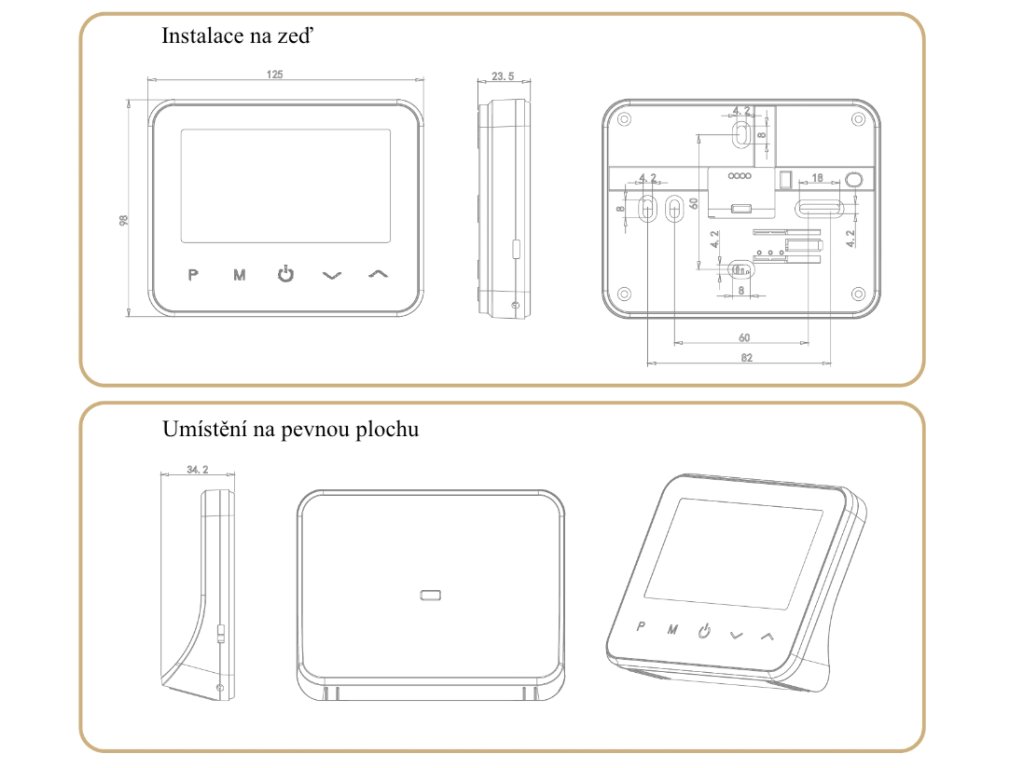 Instalace na zeď

125

98

P M

23.5

4.2

8

4.2

8

60

18

4.2

4.2

8

60

82

Umístění na pevnou plochu

34.2

P M