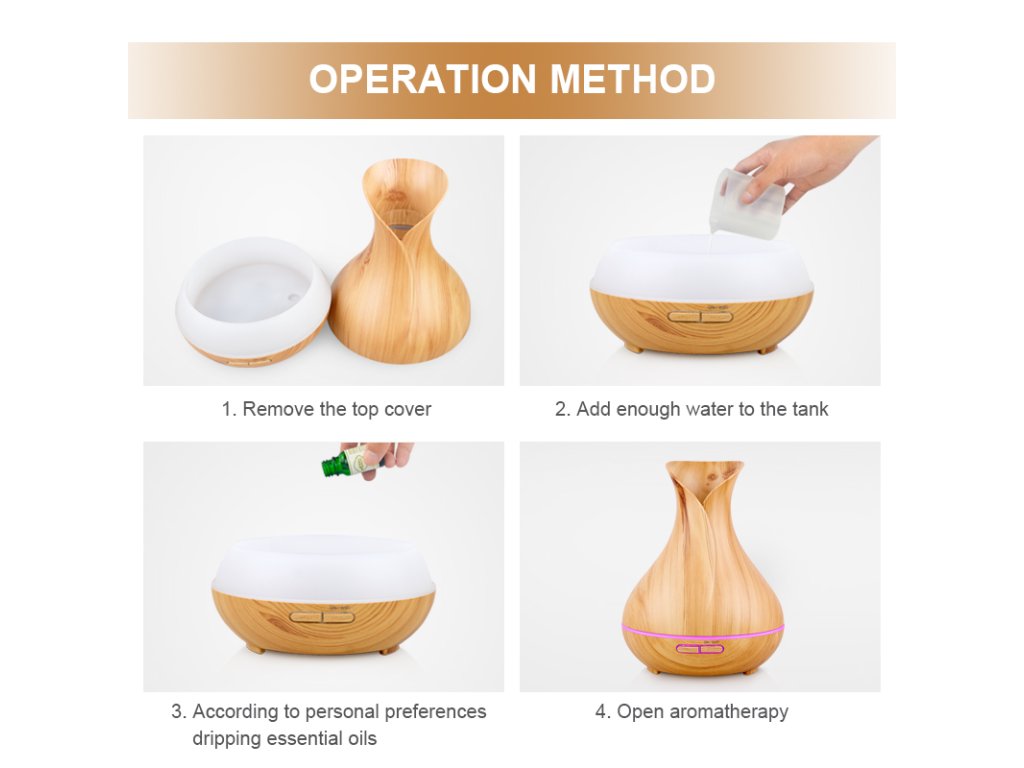 OPERATION METHOD

1. Remove the top cover

2. Add enough water to the tank

3. According to personal preferences dripping essential oils

4. Open aromatherapy