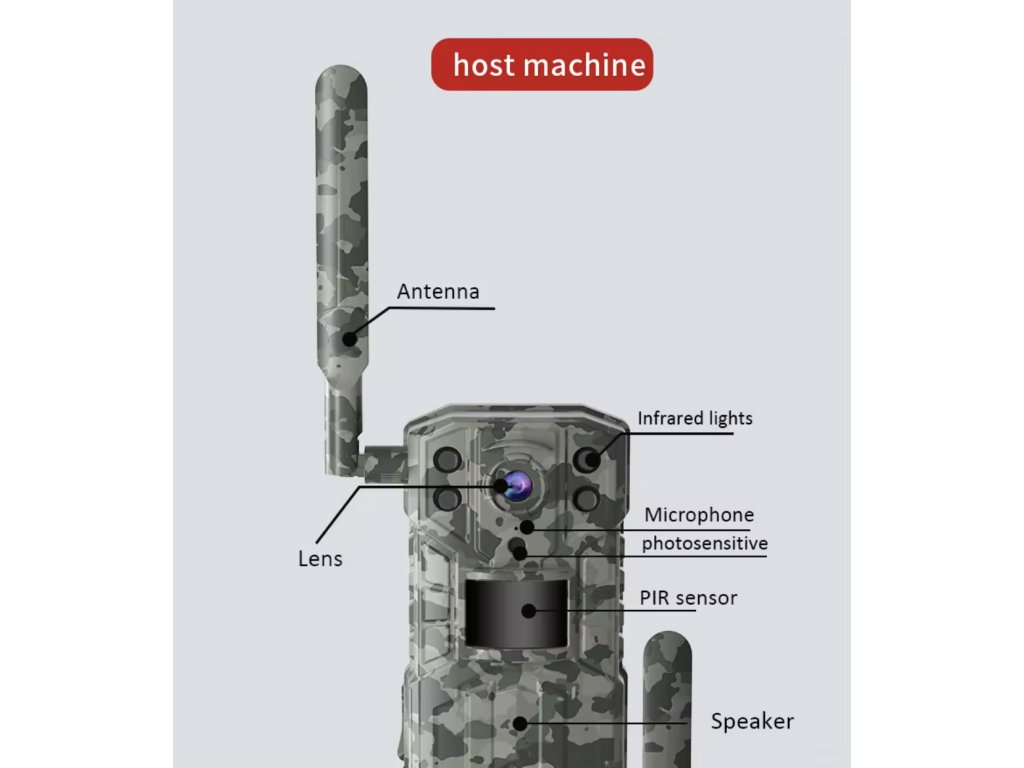 host machine

Antenna

Infrared lights

Lens

Microphone

photosensitive

PIR sensor

Speaker