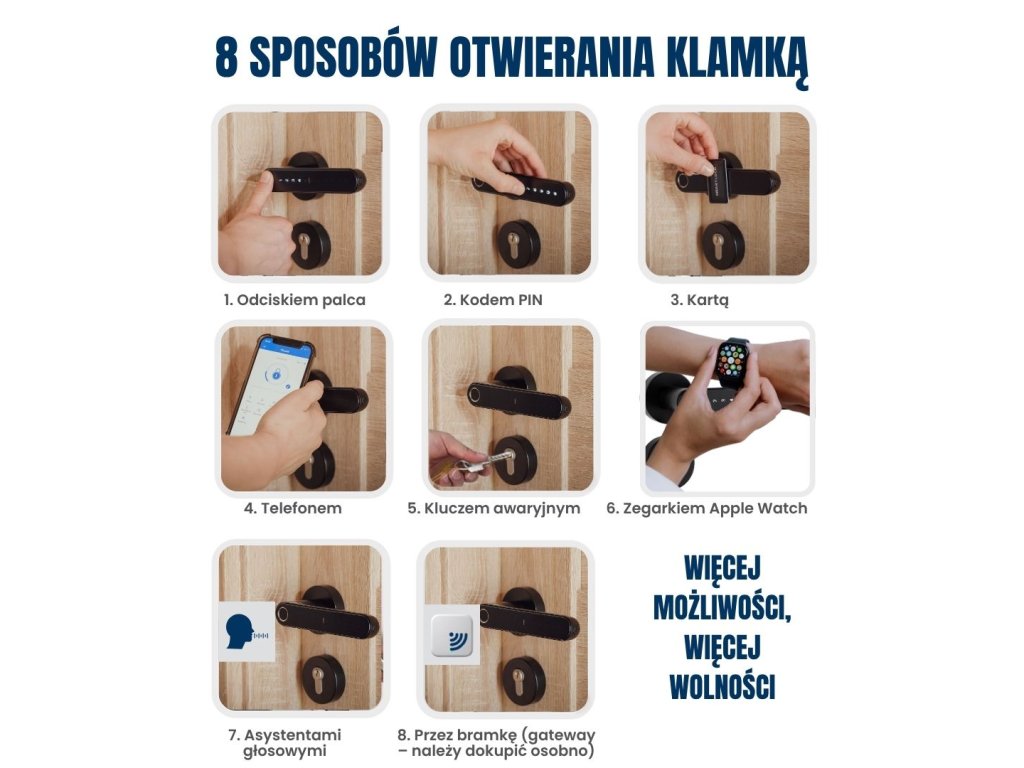 8 SPOSOBÓW OTWIERANIA KLAMKĄ

1. Odciskiem palca

2. Kodem PIN

3. Kartą

4. Telefonem

5. Kluczem awaryjnym

6. Zegarkiem Apple Watch

7. Asystentami głosowymi

8. Przez bramkę (gateway – należy dokupić osobno)

WIĘCEJ MOŻLIWOŚCI, WIĘCEJ WOLNOŚCI