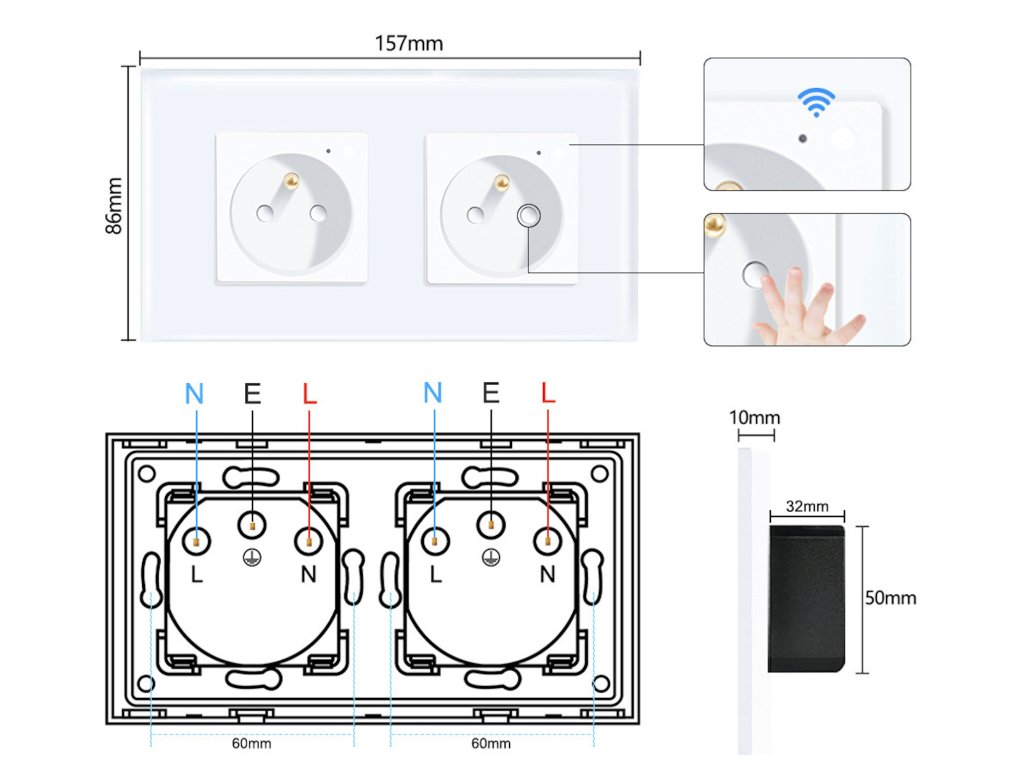 157mm

86mm

N E L N E L

L N L N

60mm 60mm

10mm

32mm

50mm