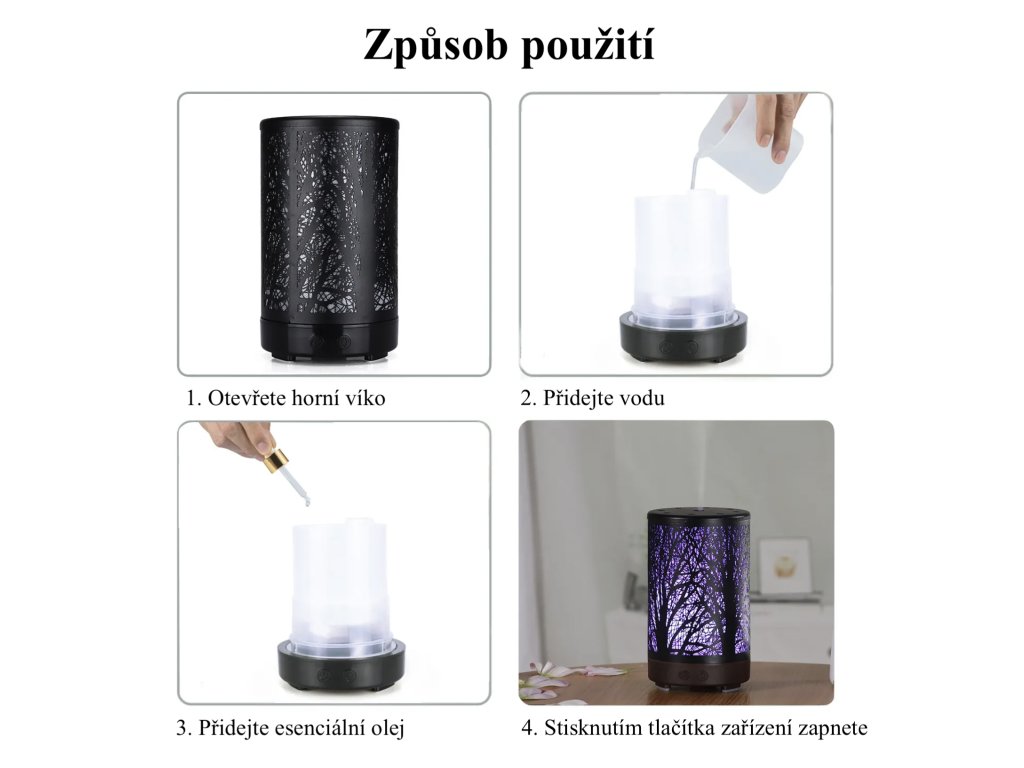 Způsob použití

1. Otevřete horní víko

2. Přidejte vodu

3. Přidejte esenciální olej

4. Stisknutím tlačítka zařízení zapnete