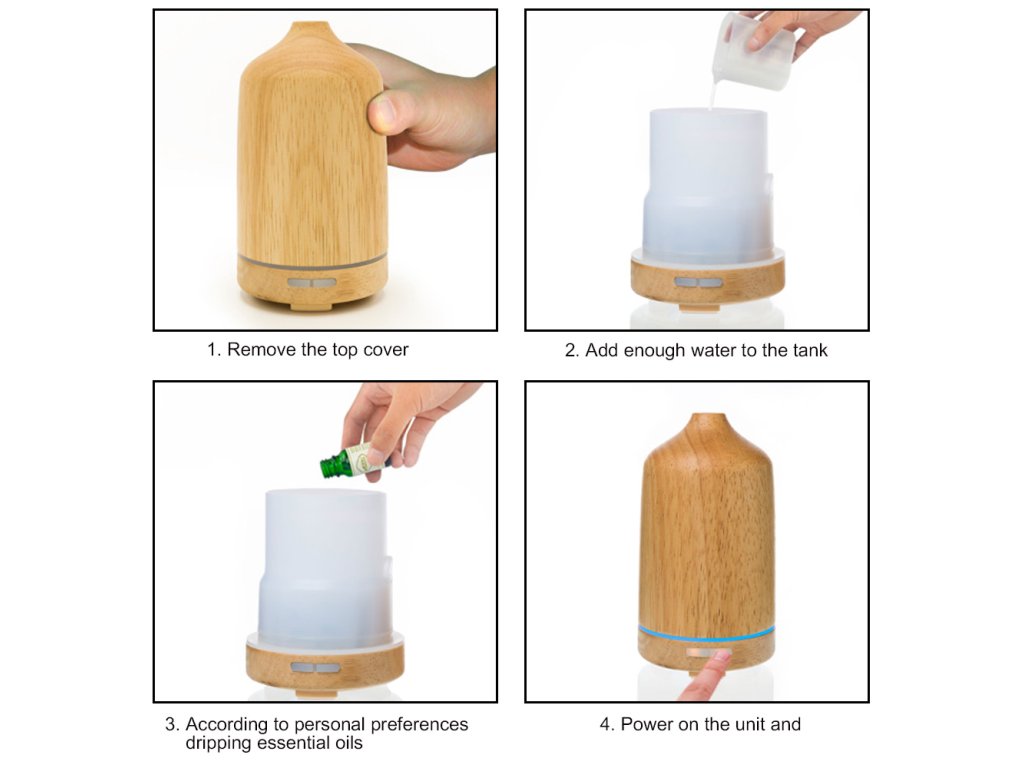 1. Remove the top cover

2. Add enough water to the tank

3. According to personal preferences dripping essential oils

4. Power on the unit and