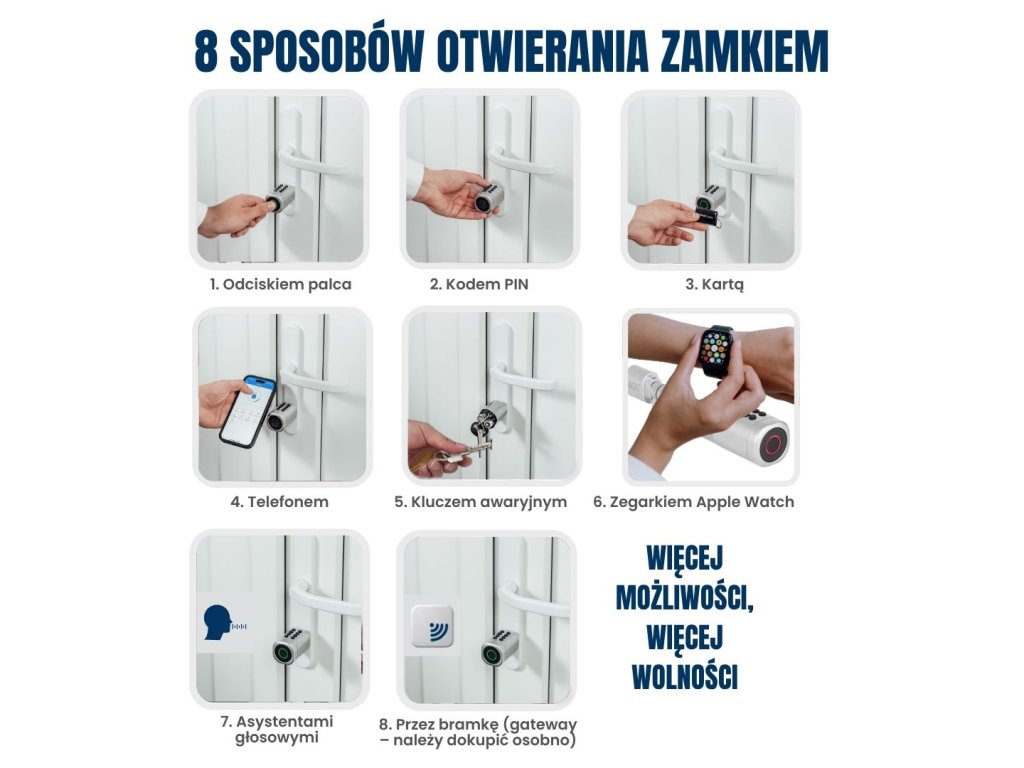 8 SPOSOBÓW OTWIERANIA ZAMKIEM

1. Odciskiem palca

2. Kodem PIN

3. Kartą

4. Telefonem

5. Kluczem awaryjnym

6. Zegarkiem Apple Watch

7. Asystentami głosowymi

8. Przez bramkę (gateway – należy dokupić osobno)

WIĘCEJ MOŻLIWOŚCI, WIĘCEJ WOLNOŚCI