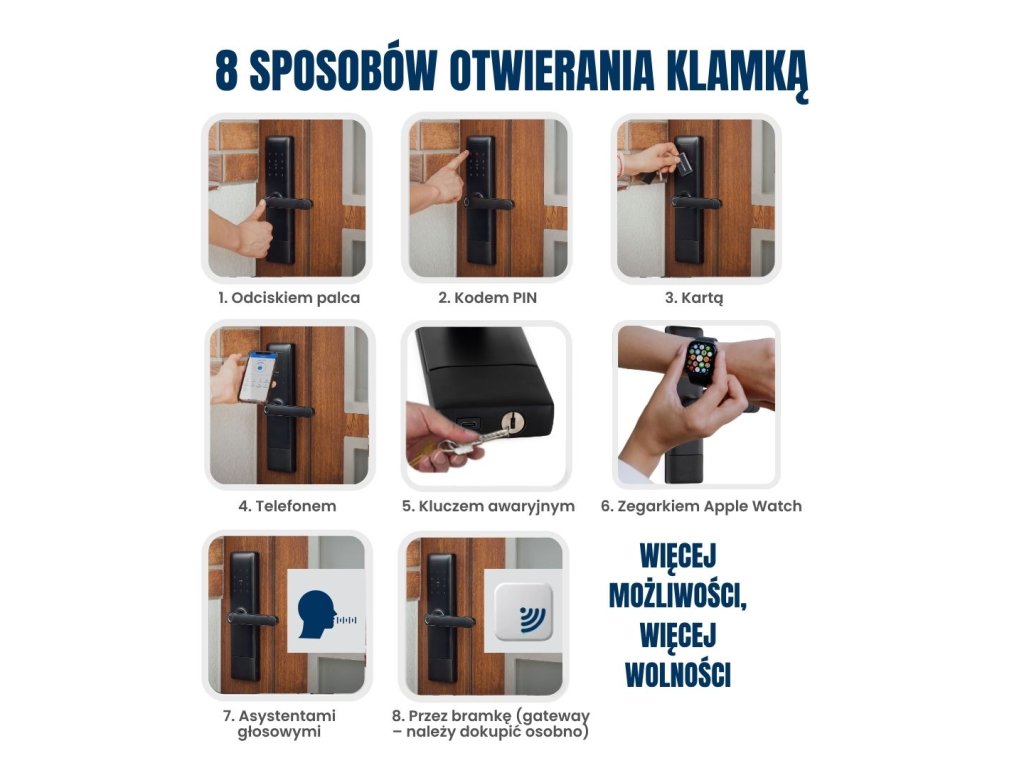 8 SPOSOBÓW OTWIERANIA KLAMKĄ

1. Odciskiem palca

2. Kodem PIN

3. Kartą

4. Telefonem

5. Kluczem awaryjnym

6. Zegarkiem Apple Watch

7. Asystentami głosowymi

8. Przez bramkę (gateway – należy dokupić osobno)

WIĘCEJ MOŻLIWOŚCI, WIĘCEJ WOLNOŚCI