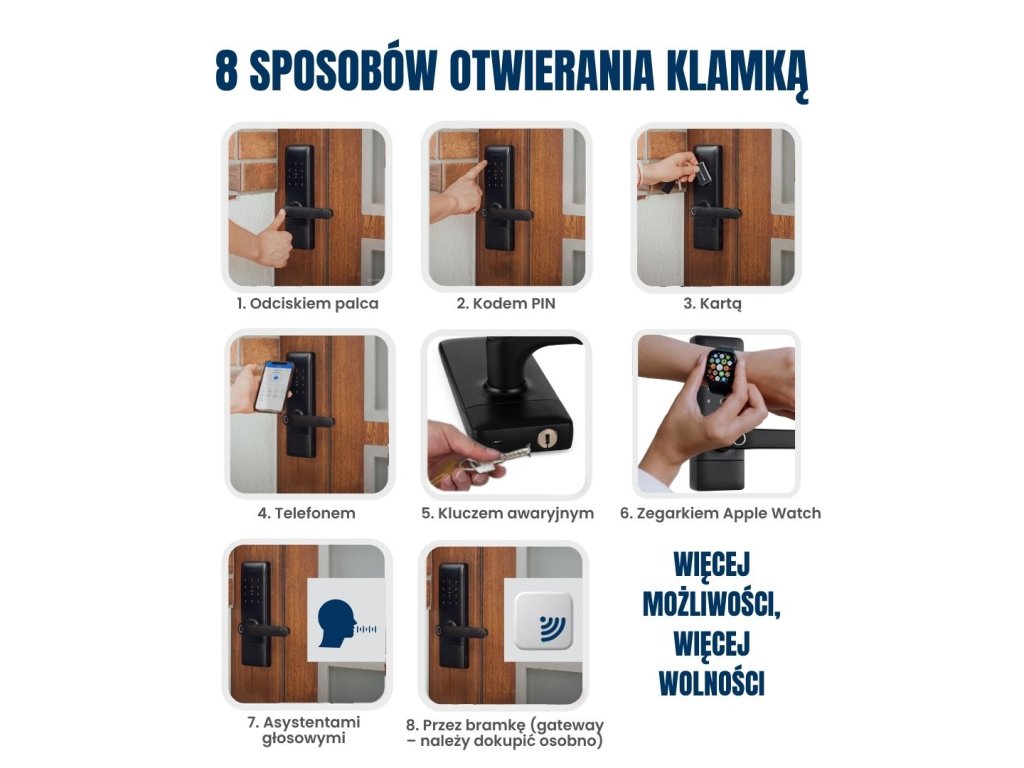 8 SPOSOBÓW OTWIERANIA KLAMKĄ

1. Odciskiem palca

2. Kodem PIN

3. Kartą

4. Telefonem

5. Kluczem awaryjnym

6. Zegarkiem Apple Watch

7. Asystentami głosowymi

8. Przez bramkę (gateway – należy dokupić osobno)

WIĘCEJ MOŻLIWOŚCI, WIĘCEJ WOLNOŚCI