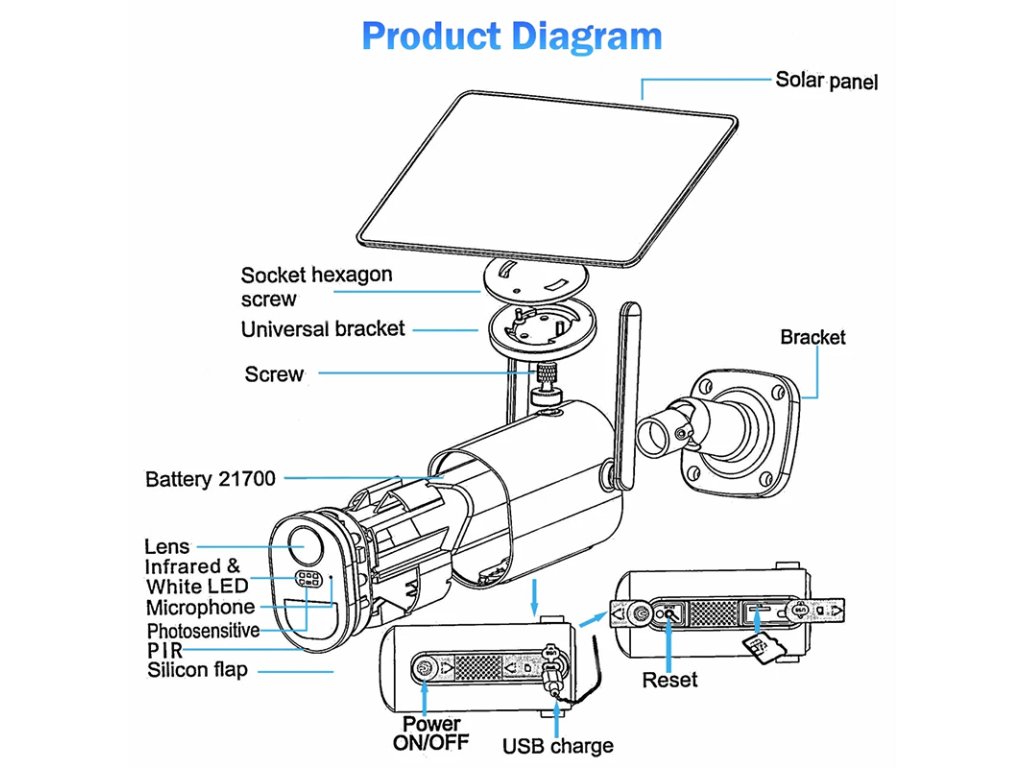 Product Diagram

Solar panel

Socket hexagon screw

Universal bracket

Screw

Bracket

Battery 21700

Lens

Infrared & White LED

Microphone

Photosensitive

PIR

Silicon flap

Power ON/OFF

USB charge

Reset