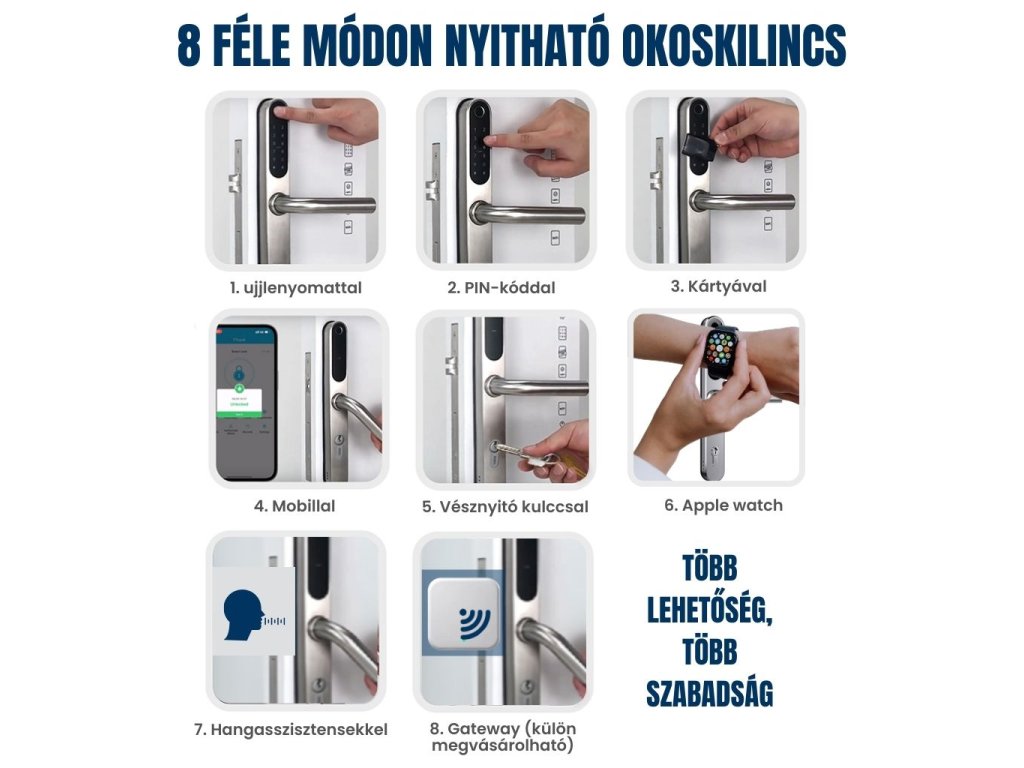 8 FÉLE MÓDON NYITHATÓ OKOSKILINCS

1. ujjlenyomattal

2. PIN-kóddal

3. Kártyával

4. Mobillal

5. Vésznyitó kulccsal

6. Apple watch

7. Hangasszisztensekkel

8. Gateway (külön megvásárolható)

TÖBB LEHETŐSÉG, TÖBB SZABADSÁG