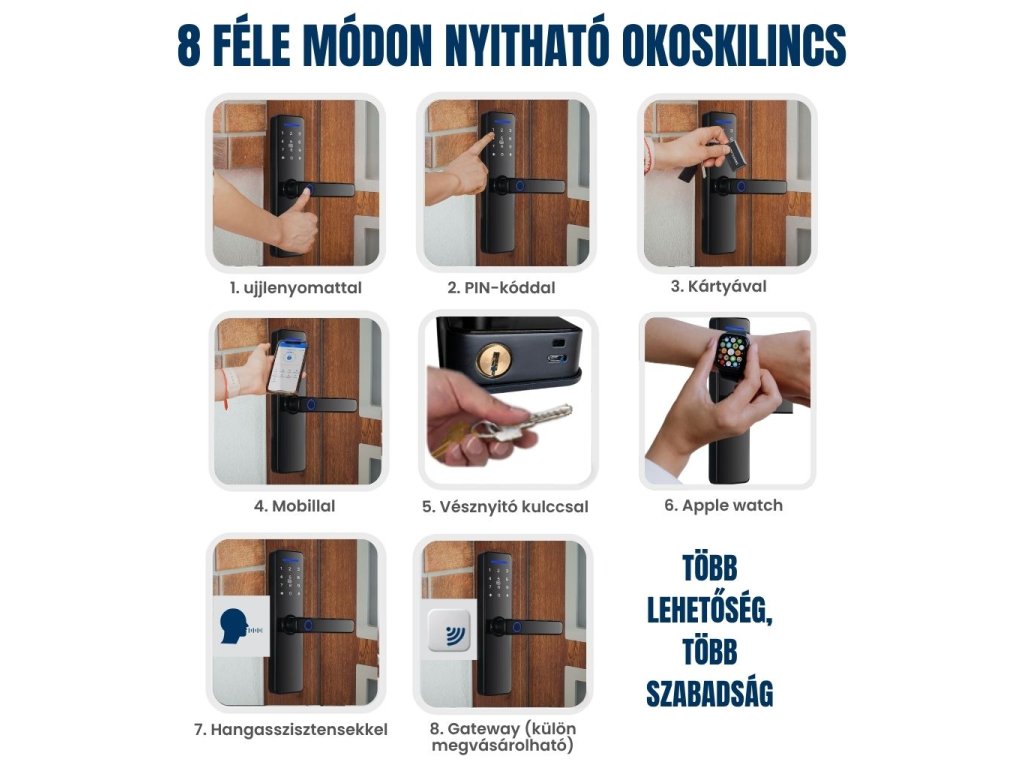 8 FÉLE MÓDON NYITHATÓ OKOSKILINCS

1. ujjlenyomattal

2. PIN-kóddal

3. Kártyával

4. Mobillal

5. Vésznyitó kulccsal

6. Apple watch

7. Hangasszisztensekkel

8. Gateway (külön megvásárolható)

TÖBB LEHETŐSÉG, TÖBB SZABADSÁG