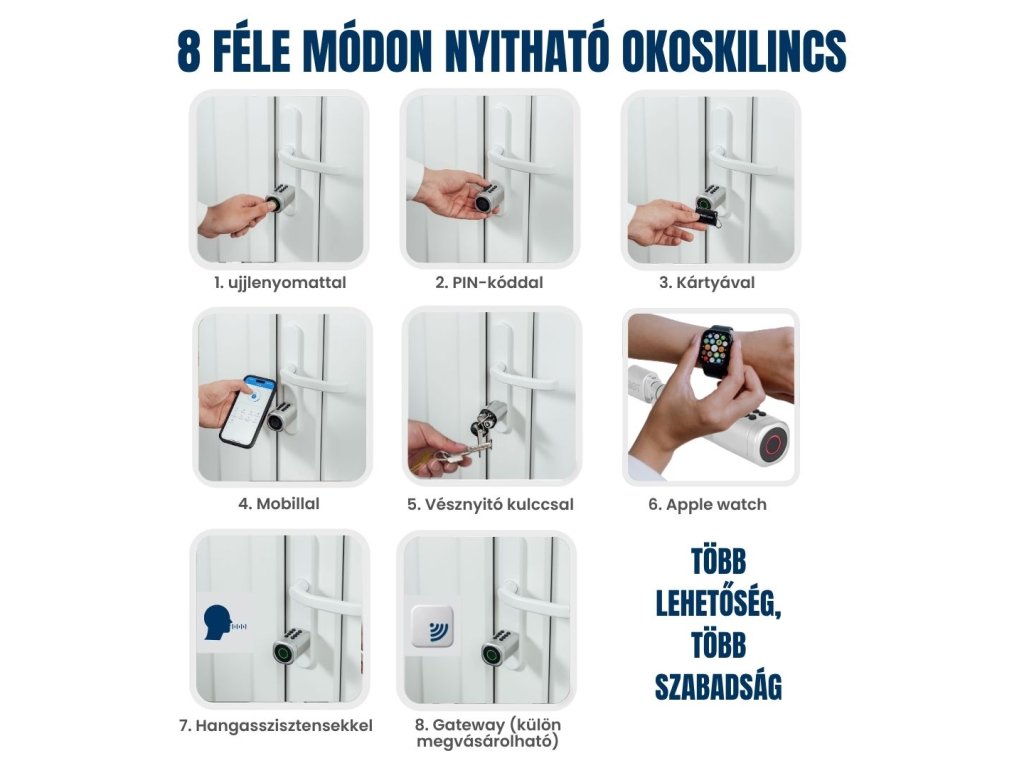 8 FÉLE MÓDON NYITHATÓ OKOSKILINCS

1. ujjlenyomattal

2. PIN-kóddal

3. Kártyával

4. Mobillal

5. Vésznyitó kulccsal

6. Apple watch

7. Hangasszisztensekkel

8. Gateway (külön megvásárolható)

TÖBB LEHETŐSÉG, TÖBB SZABADSÁG