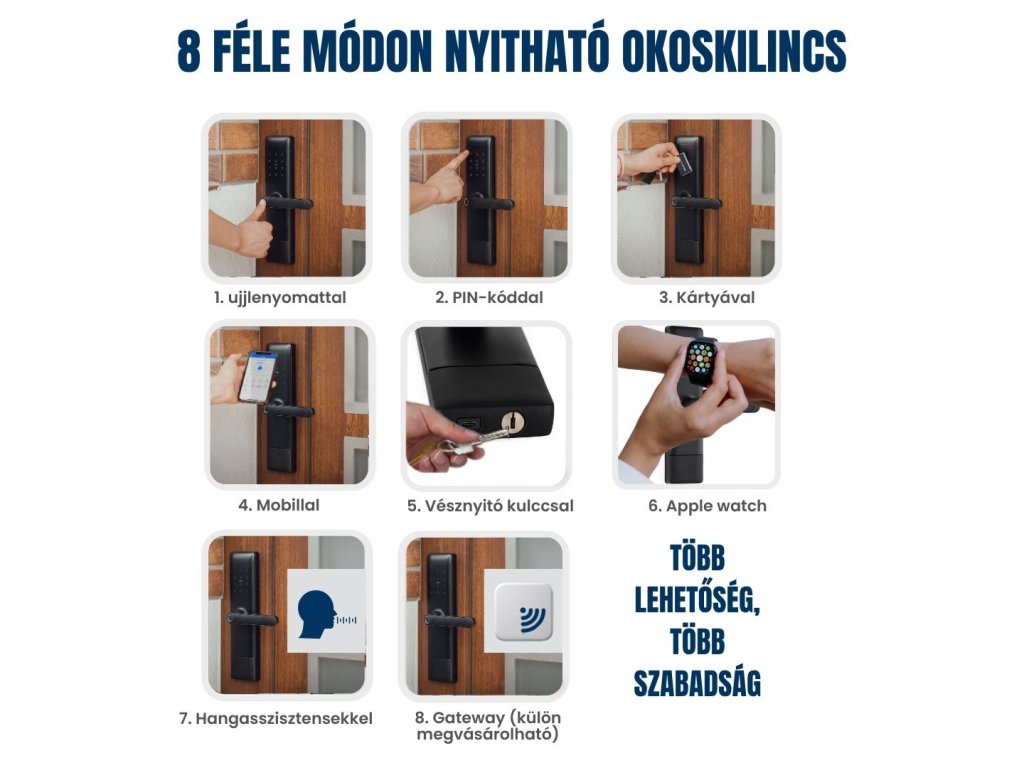 8 FÉLE MÓDON NYITHATÓ OKOSKILINCS

1. ujjlenyomattal

2. PIN-kóddal

3. Kártyával

4. Mobillal

5. Vésznyitó kulccsal

6. Apple watch

7. Hangasszisztensekkel

8. Gateway (külön megvásárolható)

TÖBB LEHETŐSÉG, TÖBB SZABADSÁG