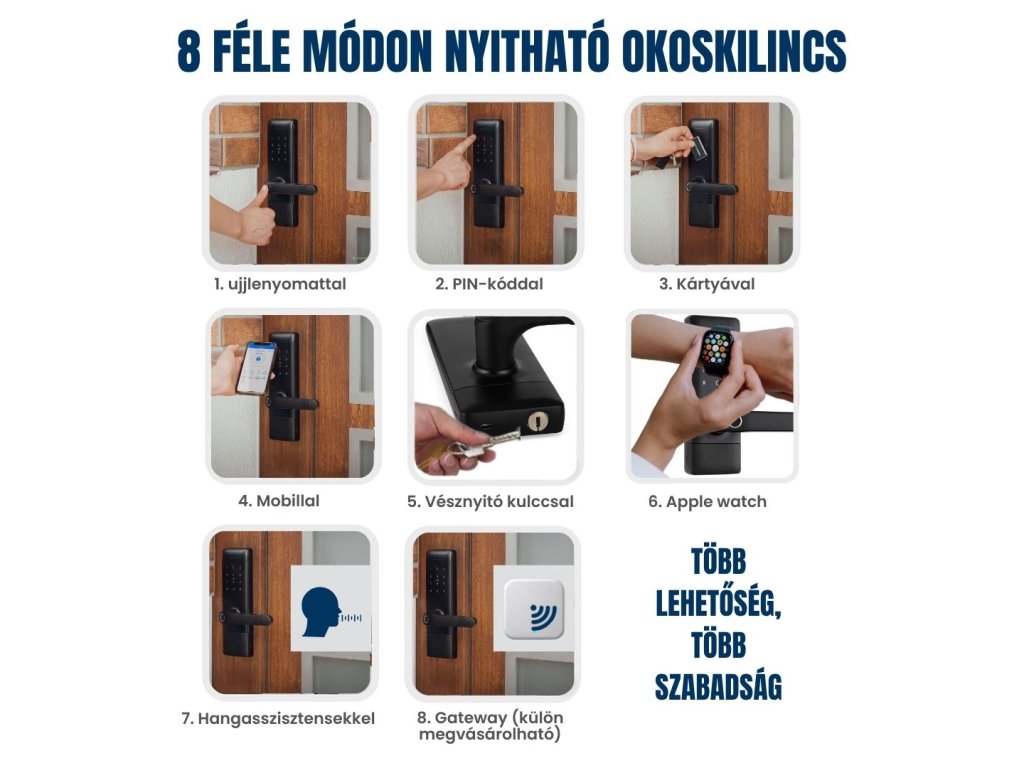 8 FÉLE MÓDON NYITHATÓ OKOSKILINCS

1. ujjlenyomattal

2. PIN-kóddal

3. Kártyával

4. Mobillal

5. Vésznyitó kulccsal

6. Apple watch

7. Hangasszisztensekkel

8. Gateway (külön megvásárolható)

TÖBB LEHETŐSÉG, TÖBB SZABADSÁG