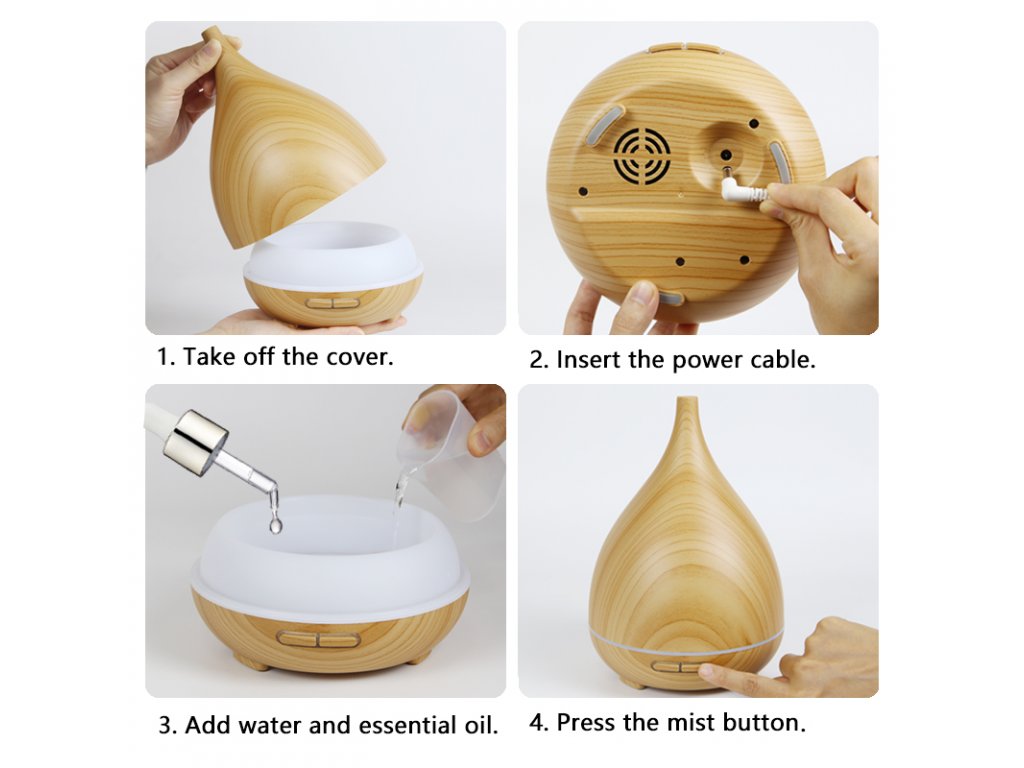 1. Take off the cover.

2. Insert the power cable.

3. Add water and essential oil.

4. Press the mist button.