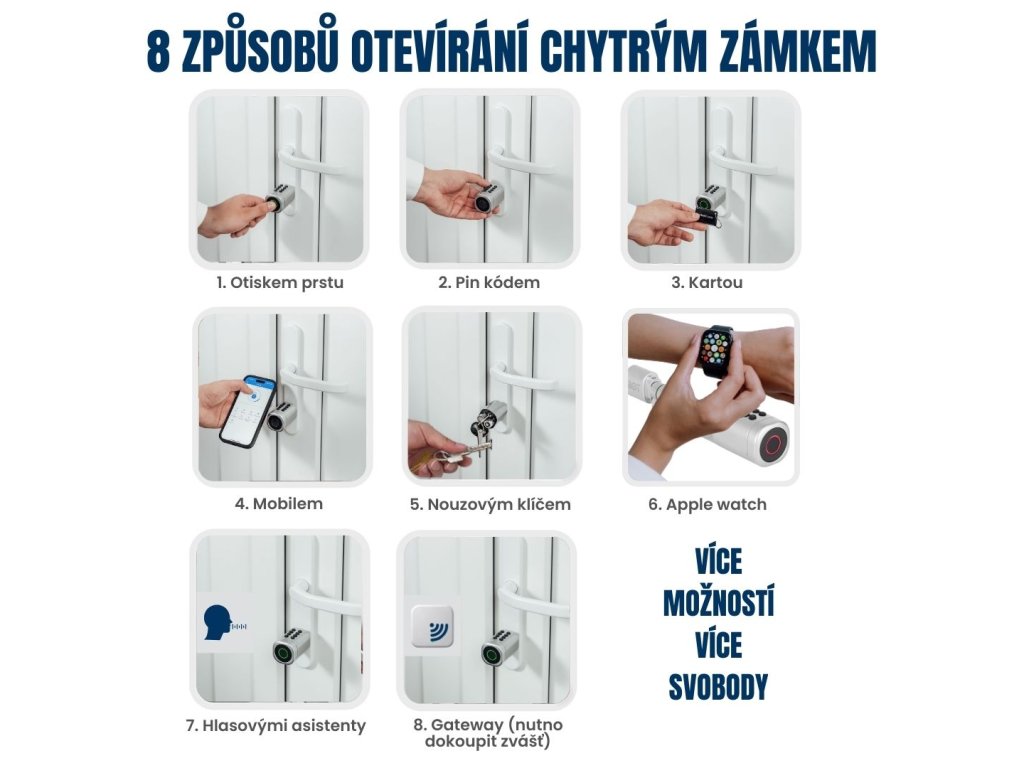 8 ZPŮSOBŮ OTEVÍRÁNÍ CHYTRÝM ZÁMKEM

1. Otiskem prstu

2. Pin kódem

3. Kartou

4. Mobilem

5. Nouzovým klíčem

6. Apple watch

7. Hlasovými asistenty

8. Gateway (nutno dokoupit zvášť)

VÍCE MOŽNOSTÍ VÍCE SVOBODY