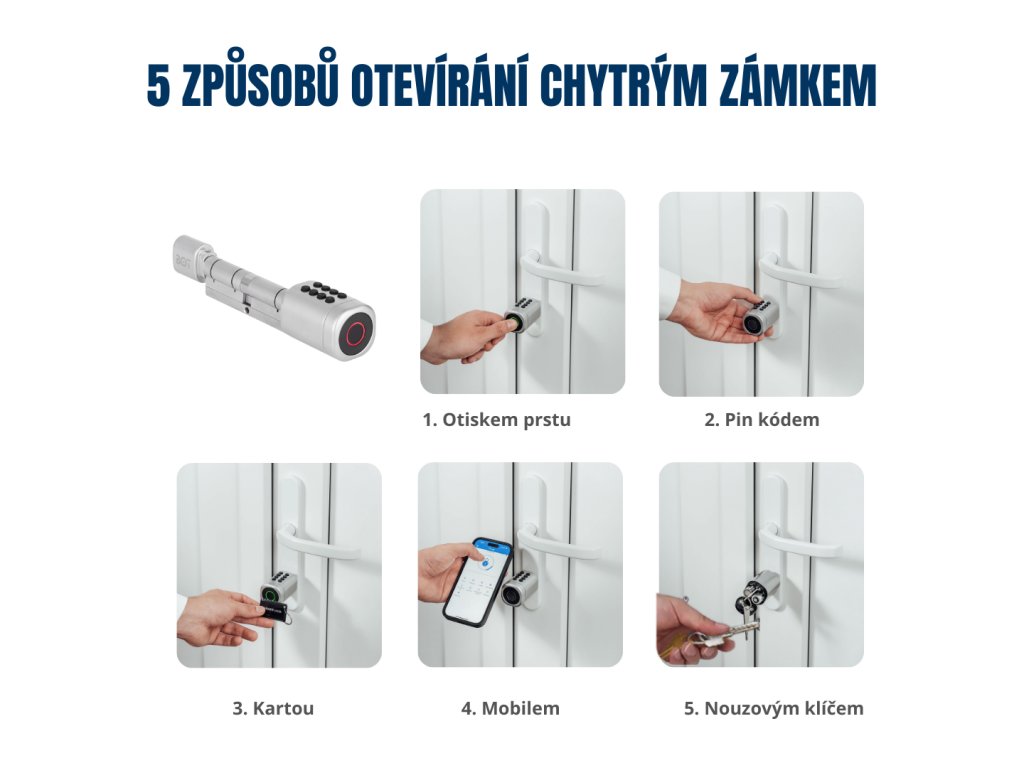 5 ZPŮSOBŮ OTEVÍRÁNÍ CHYTRÝM ZÁMKEM

1. Otiskem prstu

2. Pin kódem

3. Kartou

4. Mobilem

5. Nouzovým klíčem