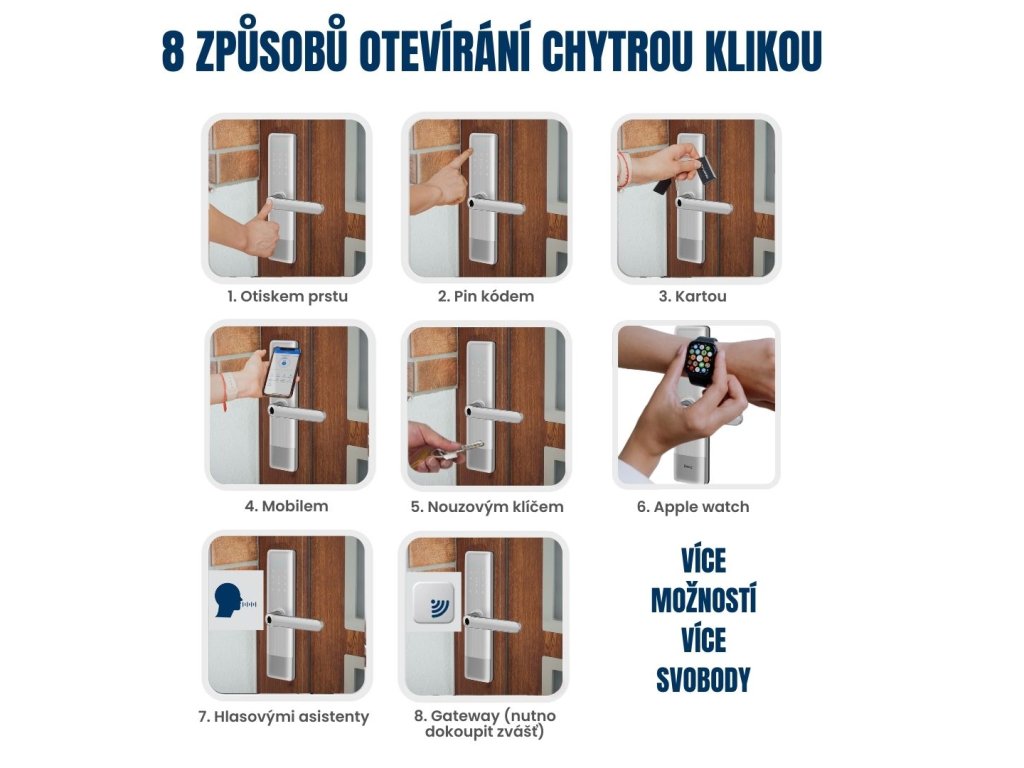 8 ZPŮSOBŮ OTEVÍRÁNÍ CHYTROU KLIKOU

1. Otiskem prstu

2. Pin kódem

3. Kartou

4. Mobilem

5. Nouzovým klíčem

6. Apple watch

7. Hlasovými asistenty

8. Gateway (nutno dokoupit zvášť)

VÍCE MOŽNOSTÍ VÍCE SVOBODY