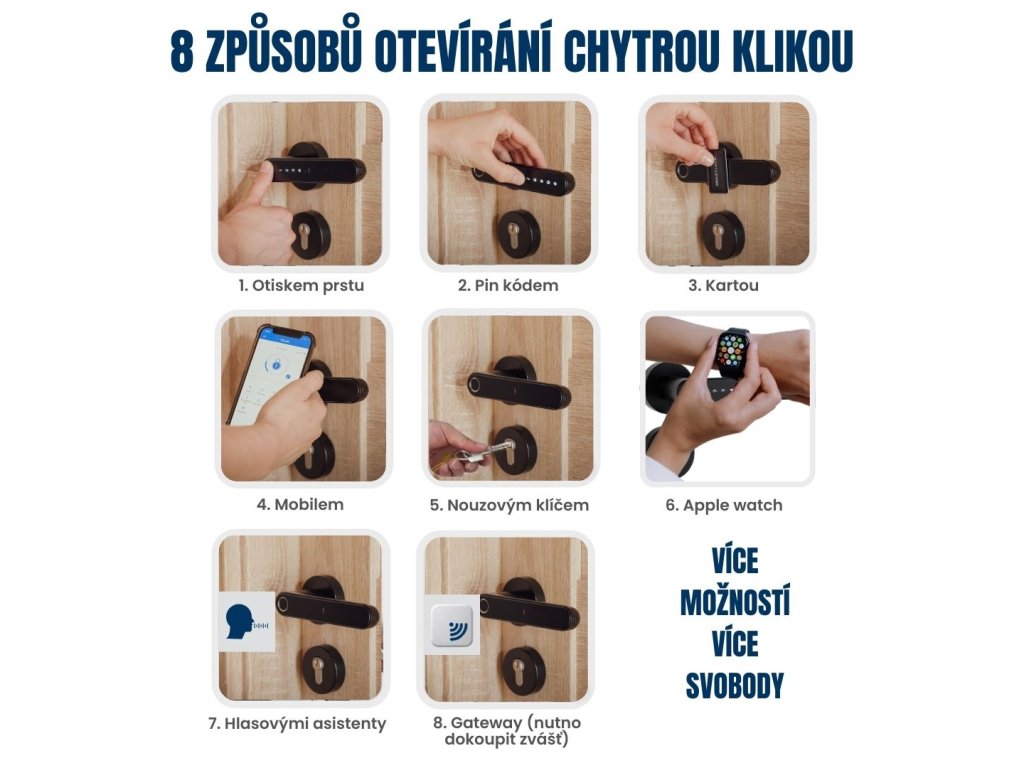 8 ZPŮSOBŮ OTEVÍRÁNÍ CHYTROU KLIKOU

1. Otiskem prstu

2. Pin kódem

3. Kartou

4. Mobilem

5. Nouzovým klíčem

6. Apple watch

7. Hlasovými asistenty

8. Gateway (nutno dokoupit zvášť)

VÍCE MOŽNOSTÍ VÍCE SVOBODY