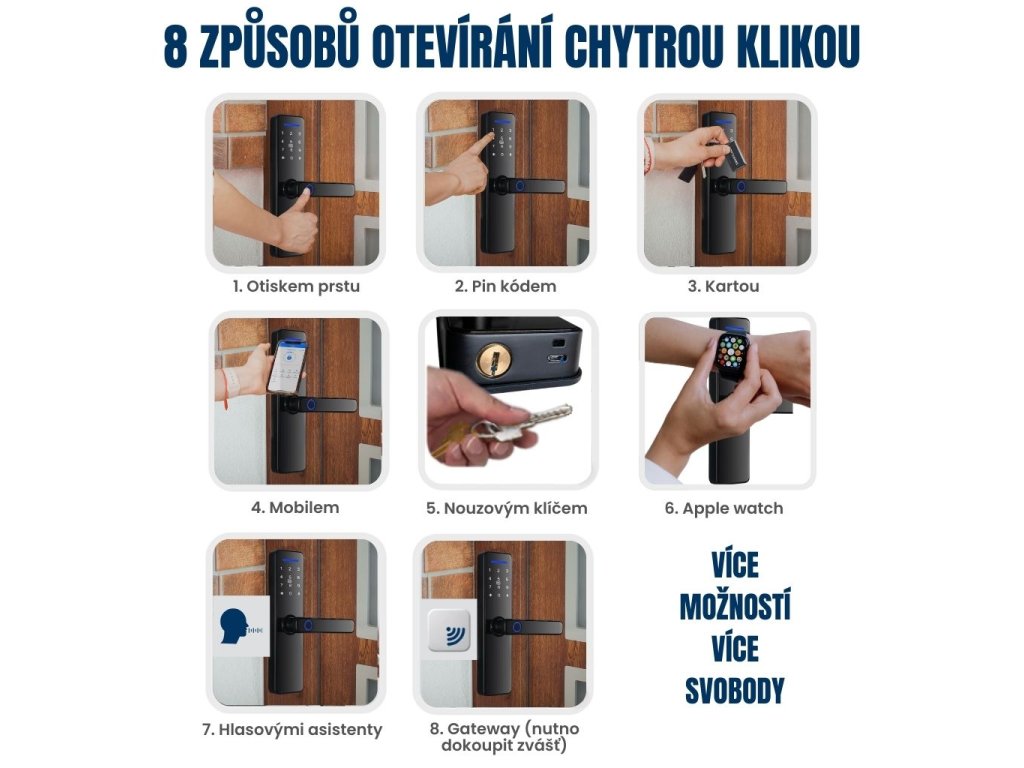 8 ZPŮSOBŮ OTEVÍRÁNÍ CHYTROU KLIKOU

1. Otiskem prstu

2. Pin kódem

3. Kartou

4. Mobilem

5. Nouzovým klíčem

6. Apple watch

7. Hlasovými asistenty

8. Gateway (nutno dokoupit zvášť)

VÍCE MOŽNOSTÍ VÍCE SVOBODY