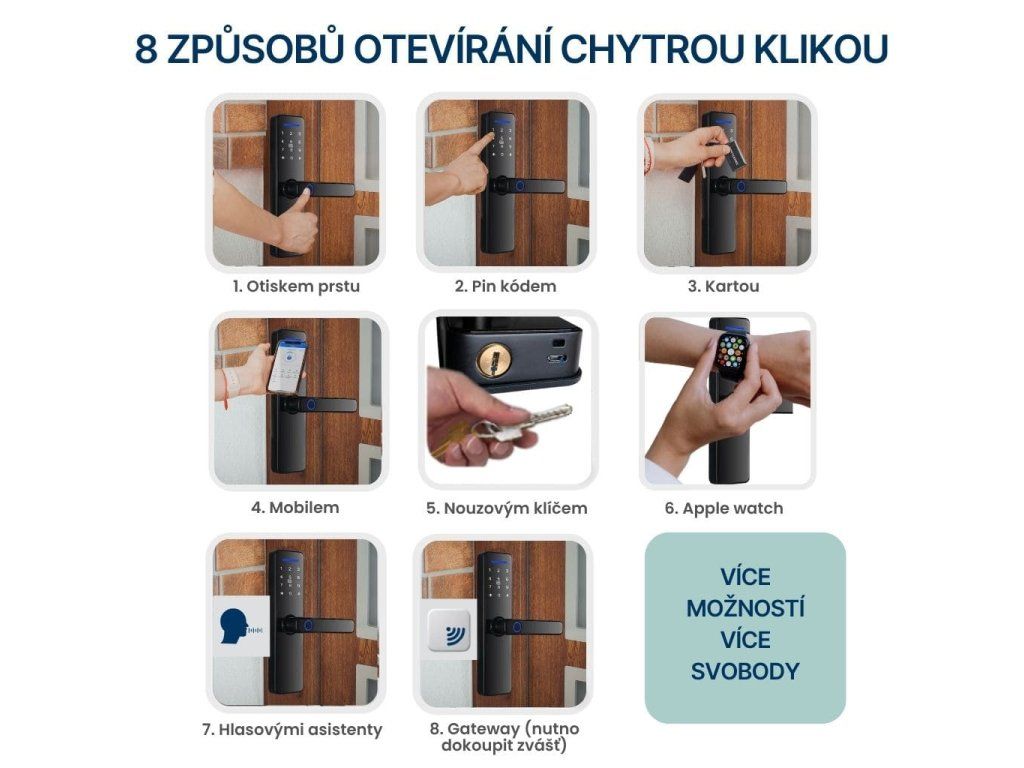 8 ZPŮSOBŮ OTEVÍRÁNÍ CHYTROU KLIKOU

1. Otiskem prstu

2. Pin kódem

3. Kartou

4. Mobilem

5. Nouzovým klíčem

6. Apple watch

7. Hlasovými asistenty

8. Gateway (nutno dokoupit zvášť)

VÍCE
MOŽNOSTÍ
VÍCE
SVOBODY