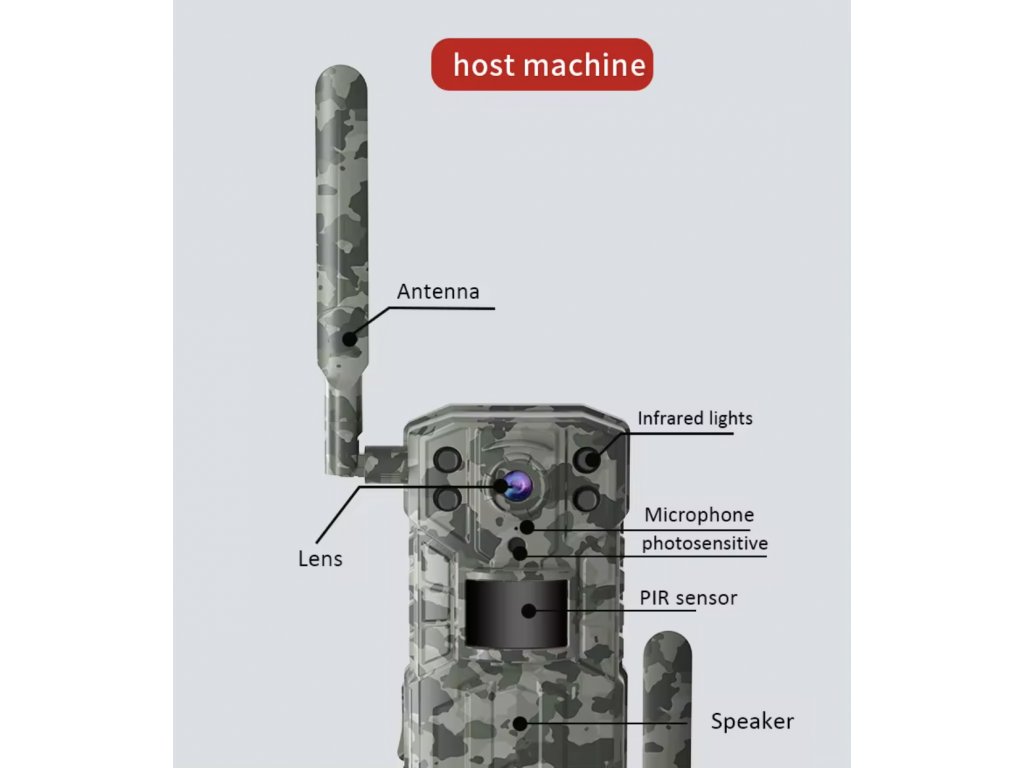 host machine

Antenna

Infrared lights

Lens

Microphone

photosensitive

PIR sensor

Speaker