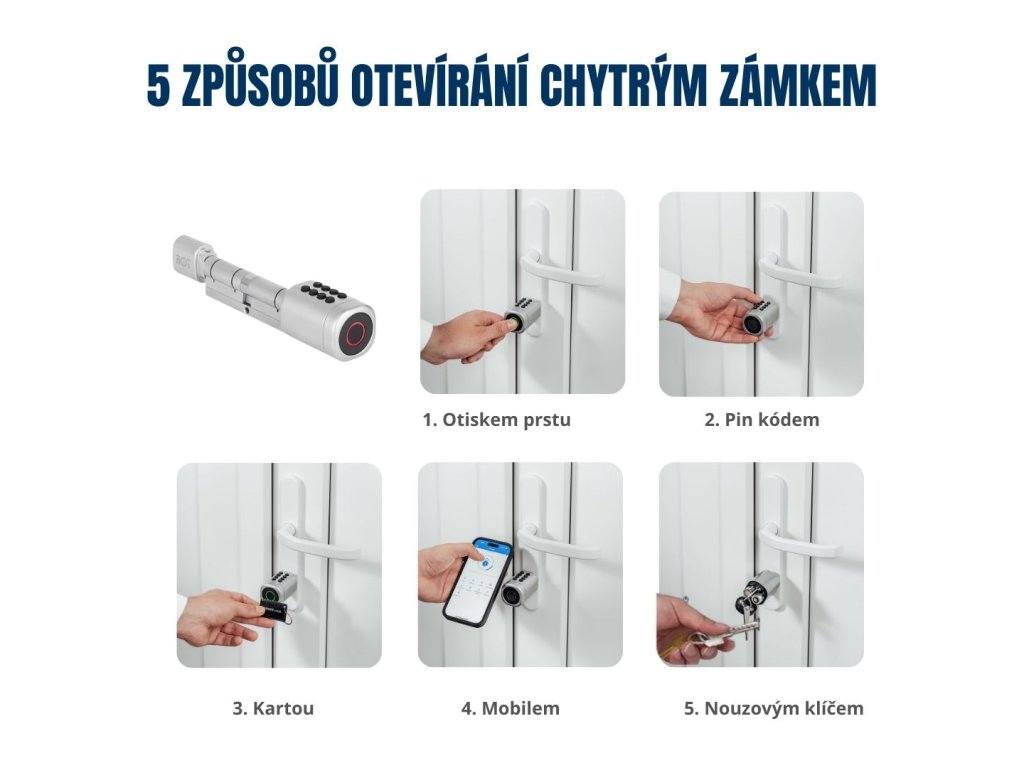 5 ZPŮSOBŮ OTEVÍRÁNÍ CHYTRÝM ZÁMKEM

1. Otiskem prstu

2. Pin kódem

3. Kartou

4. Mobilem

5. Nouzovým klíčem