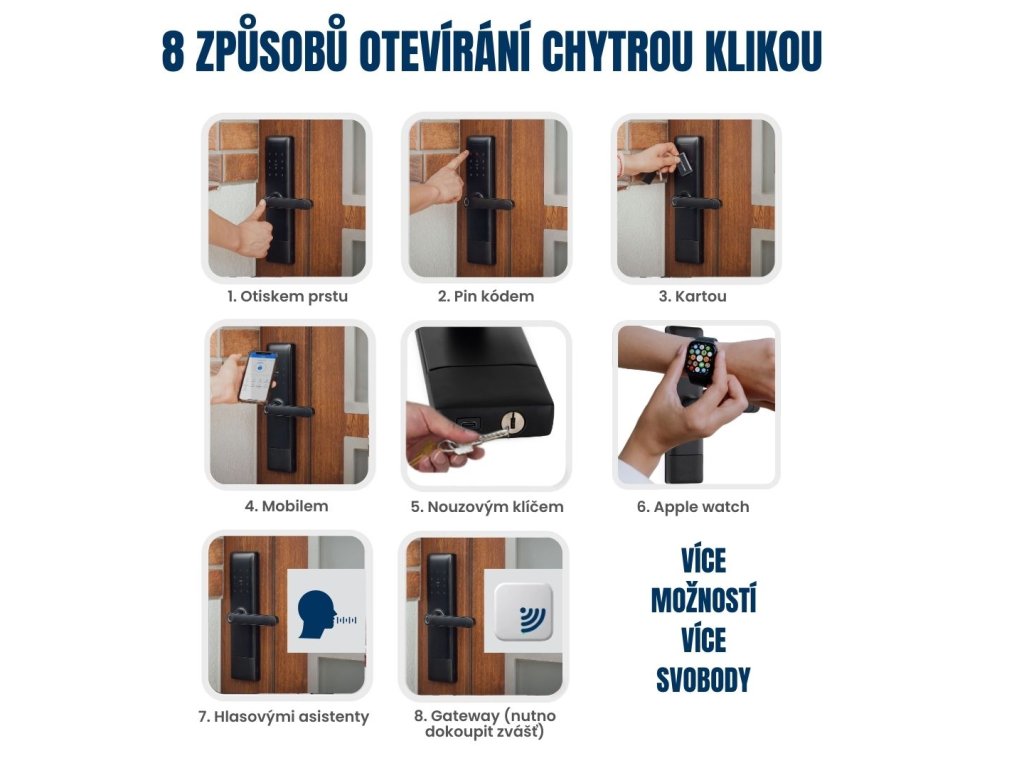 8 ZPŮSOBŮ OTEVÍRÁNÍ CHYTROU KLIKOU

1. Otiskem prstu

2. Pin kódem

3. Kartou

4. Mobilem

5. Nouzovým klíčem

6. Apple watch

7. Hlasovými asistenty

8. Gateway (nutno dokoupit zvášť)

VÍCE MOŽNOSTÍ VÍCE SVOBODY