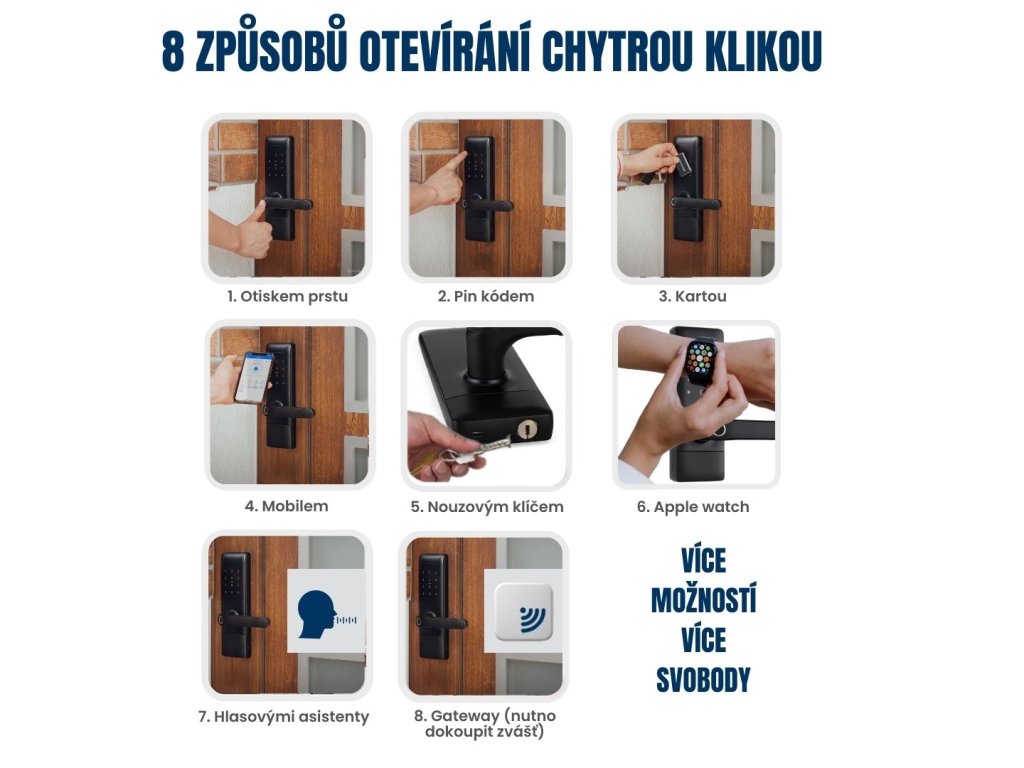 8 ZPŮSOBŮ OTEVÍRÁNÍ CHYTROU KLIKOU

1. Otiskem prstu

2. Pin kódem

3. Kartou

4. Mobilem

5. Nouzovým klíčem

6. Apple watch

7. Hlasovými asistenty

8. Gateway (nutno dokoupit zvášť)

VÍCE MOŽNOSTÍ VÍCE SVOBODY