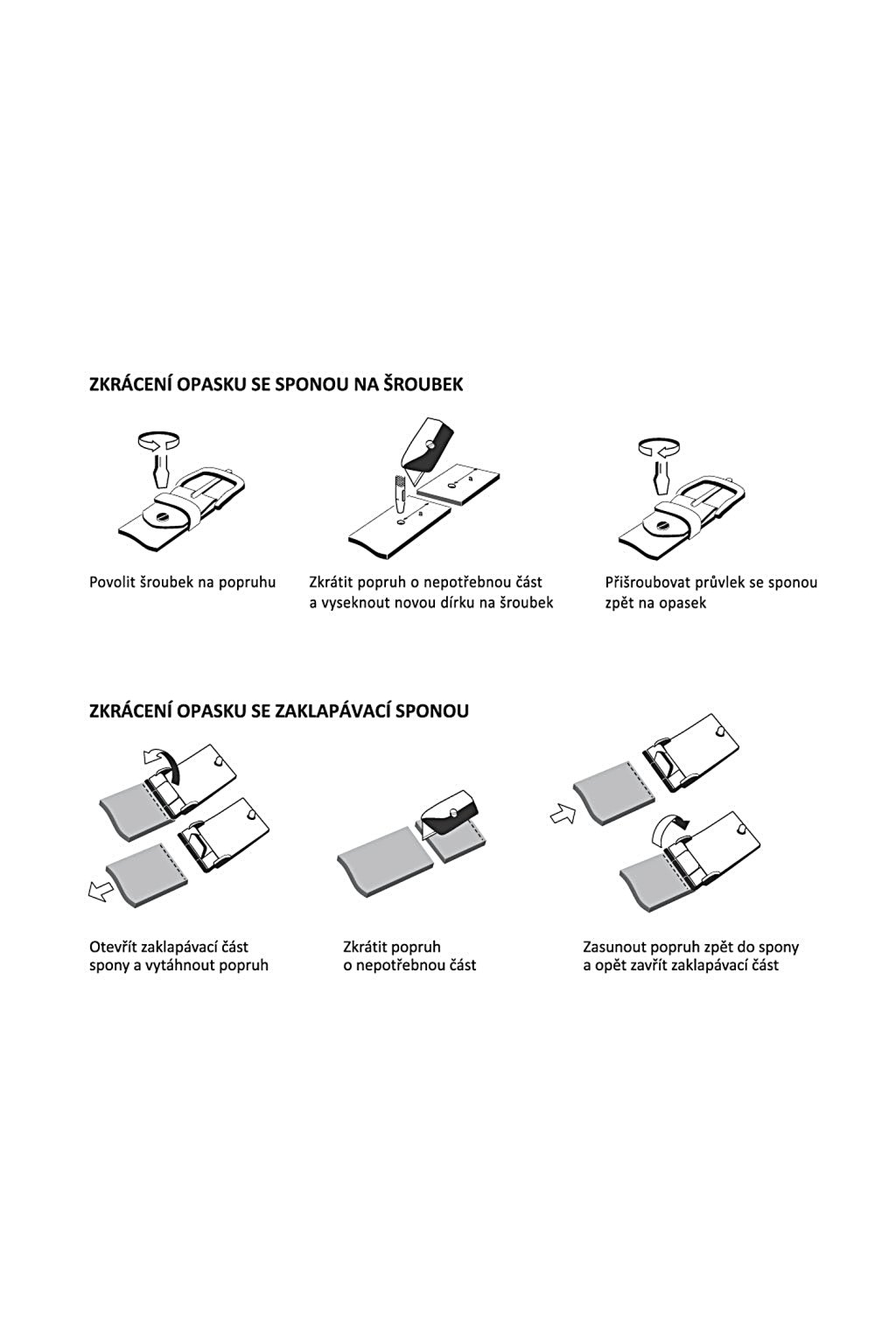 ZKRÁCENÍ OPASKU SE SPONOU NA ŠROUBEK

Povolit šroubek na popruhu

Zkrátit popruh o nepotřebnou část a vyseknout novou dírku na šroubek

Přišroubovat průvlek se sponou zpět na opasek

ZKRÁCENÍ OPASKU SE ZAKLAPÁVACÍ SPONOU

Otevřít zaklapávací část spony a vytáhnout popruh

Zkrátit popruh o nepotřebnou část

Zasunout popruh zpět do spony a opět zavřít zaklapávací část