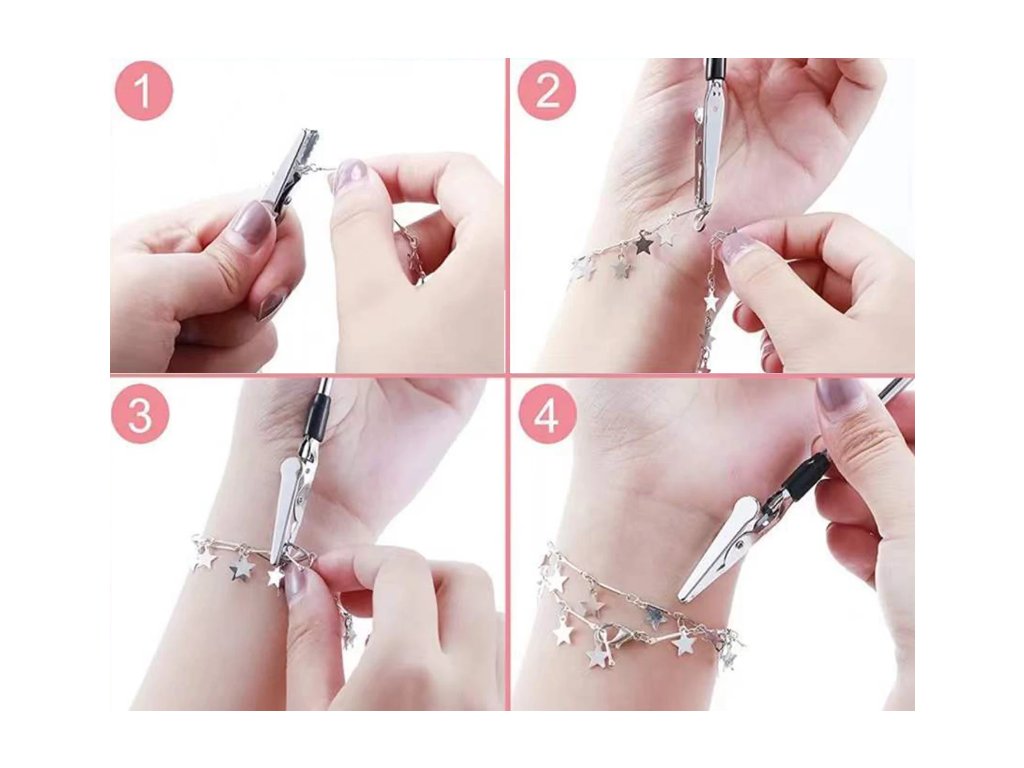 1
2
3
4