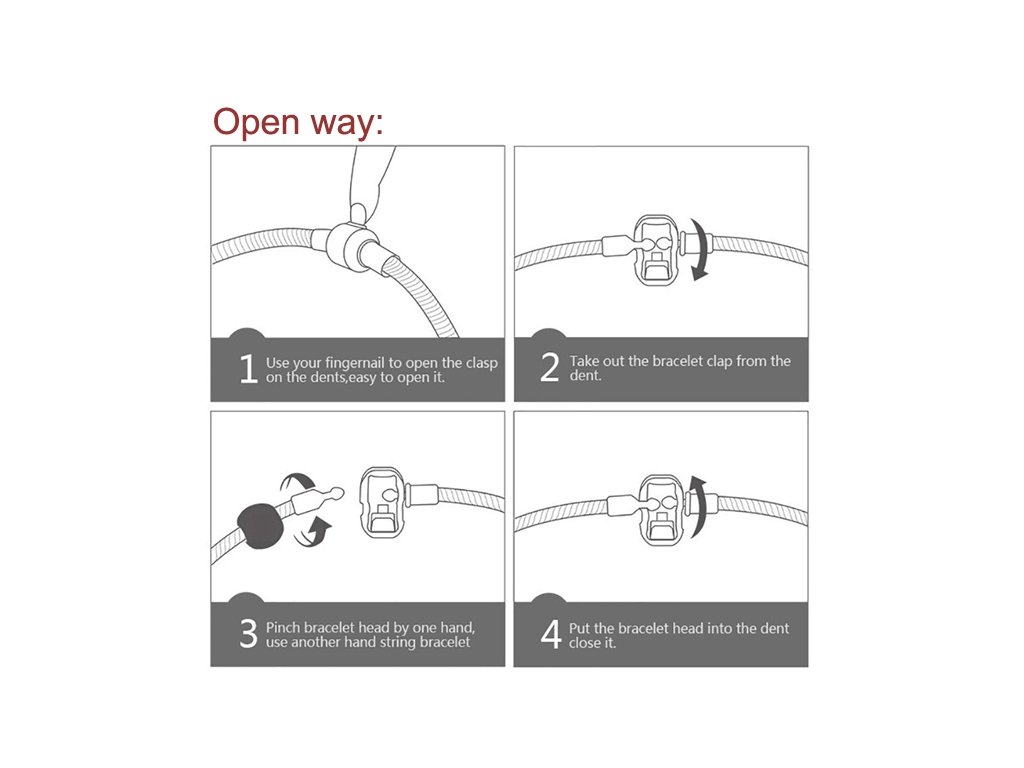 Open way:

1 Use your fingernail to open the clasp on the dents,easy to open it.

2 Take out the bracelet clap from the dent.

3 Pinch bracelet head by one hand, use another hand string bracelet

4 Put the bracelet head into the dent close it.