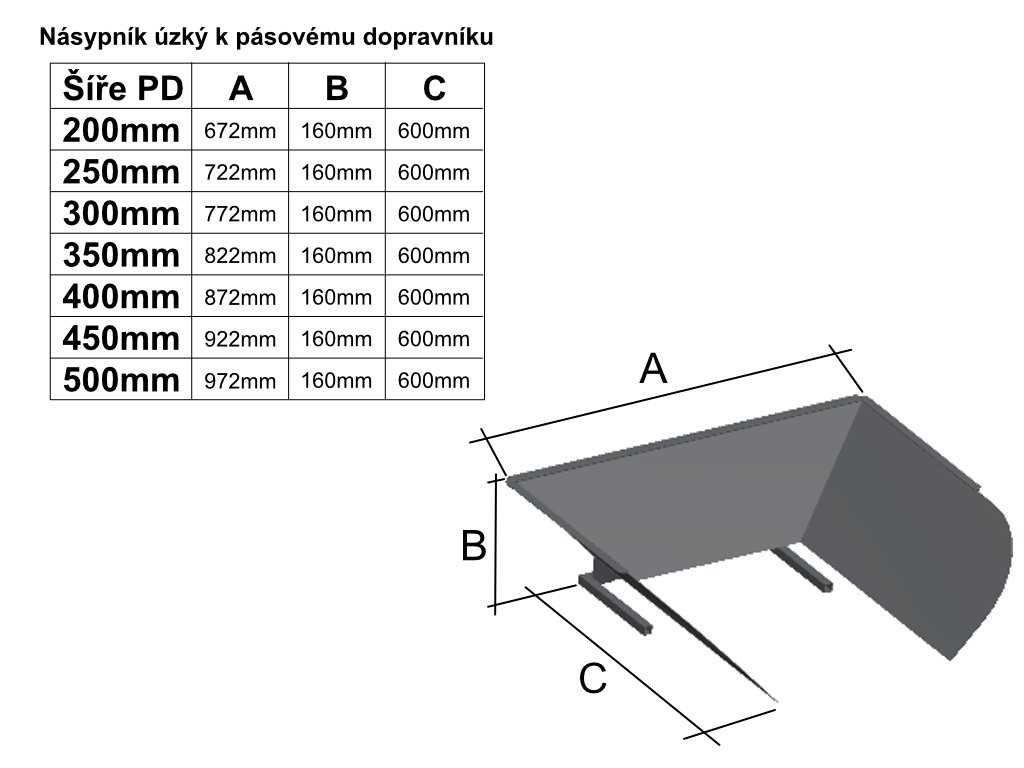 Násypník úzký k pásovému dopravníku

| Šíře PD | A | B | C |
|---|---|---|---|
| 200mm | 672mm | 160mm | 600mm |
| 250mm | 722mm | 160mm | 600mm |
| 300mm | 772mm | 160mm | 600mm |
| 350mm | 822mm | 160mm | 600mm |
| 400mm | 872mm | 160mm | 600mm |
| 450mm | 922mm | 160mm | 600mm |
| 500mm | 972mm | 160mm | 600mm |

A

B

C