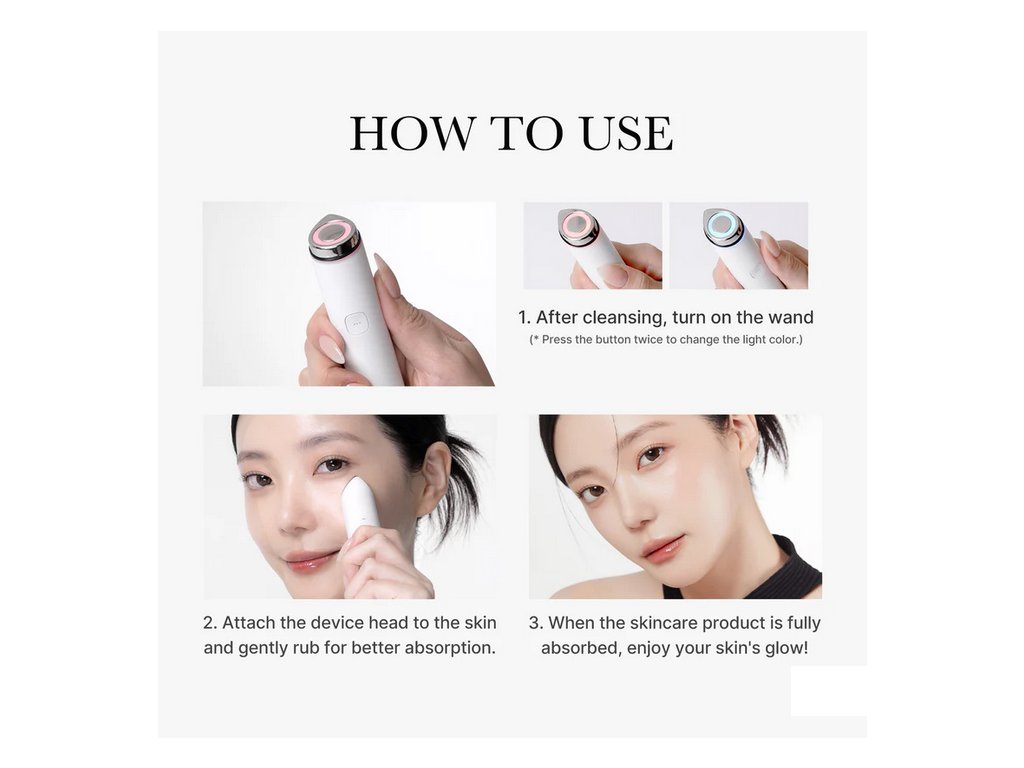 HOW TO USE

1. After cleansing, turn on the wand
(* Press the button twice to change the light color.)

2. Attach the device head to the skin and gently rub for better absorption.

3. When the skincare product is fully absorbed, enjoy your skin's glow!