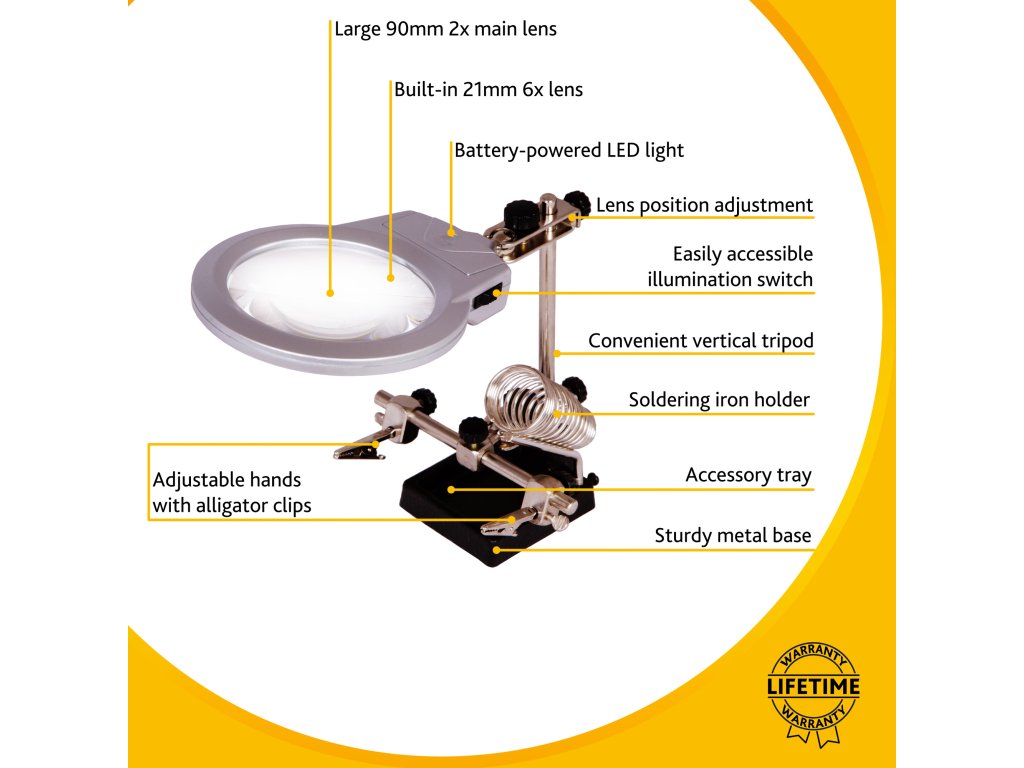 Large 90mm 2x main lens

Built-in 21mm 6x lens

Battery-powered LED light

Lens position adjustment

Easily accessible illumination switch

Convenient vertical tripod

Soldering iron holder

Adjustable hands with alligator clips

Accessory tray

Sturdy metal base

WARRANTY
LIFETIME
WARRANTY