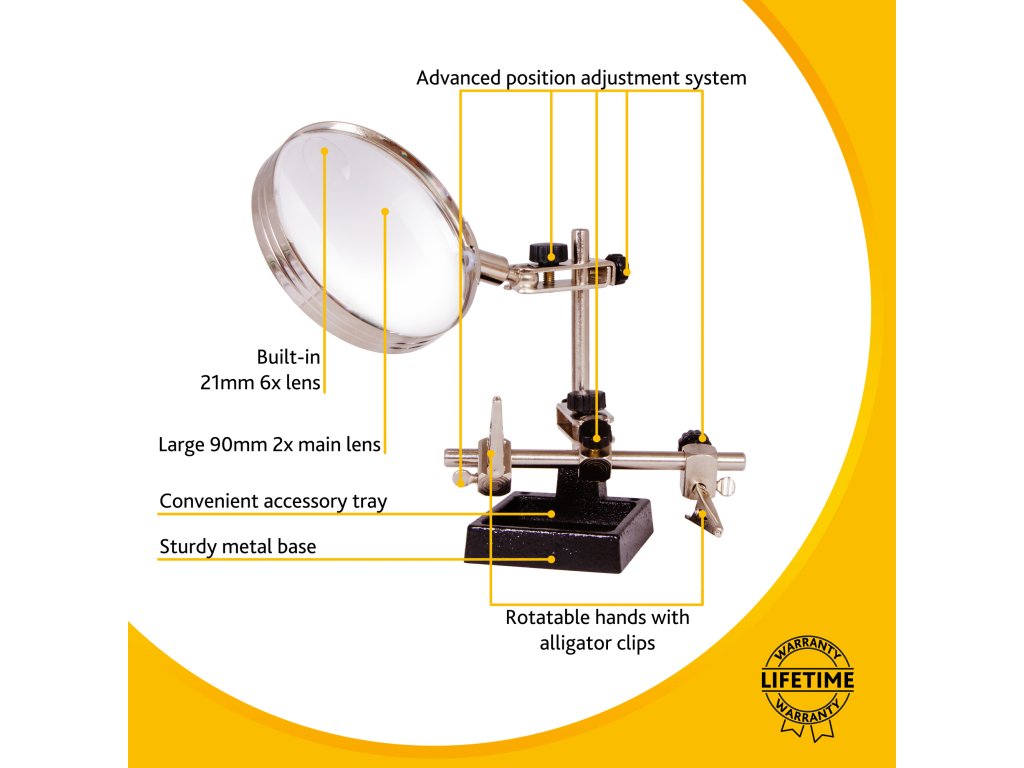 Advanced position adjustment system

Built-in
21mm 6x lens

Large 90mm 2x main lens

Convenient accessory tray

Sturdy metal base

Rotatable hands with
alligator clips

WARRANTY
LIFETIME
WARRANTY