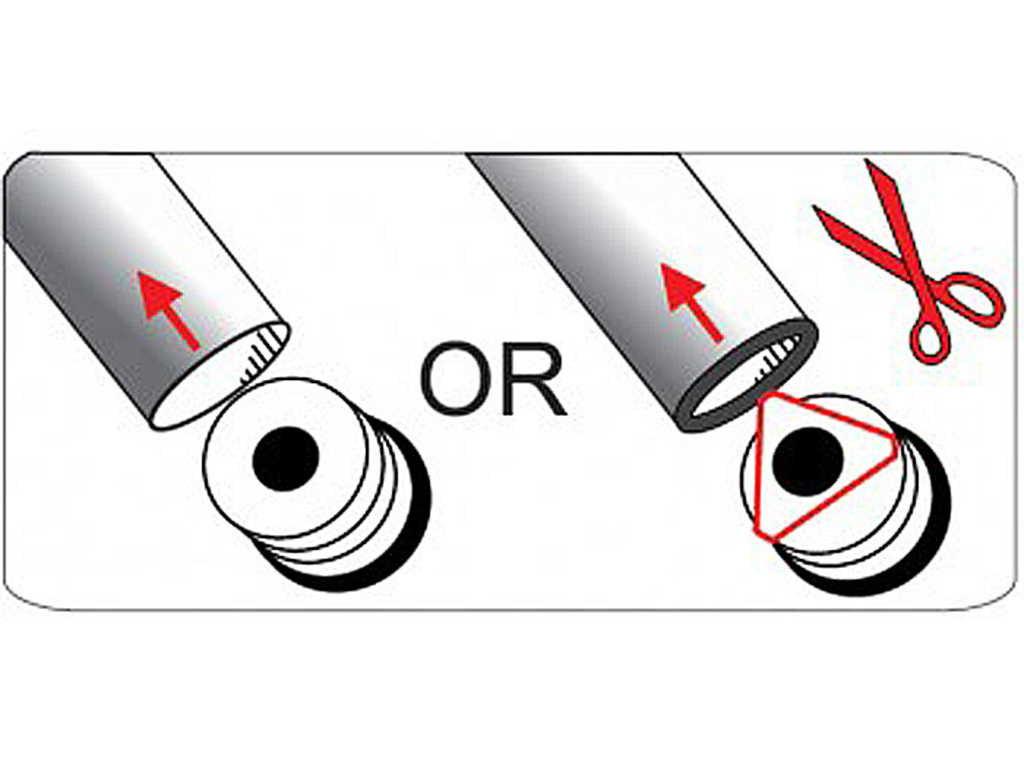 OR