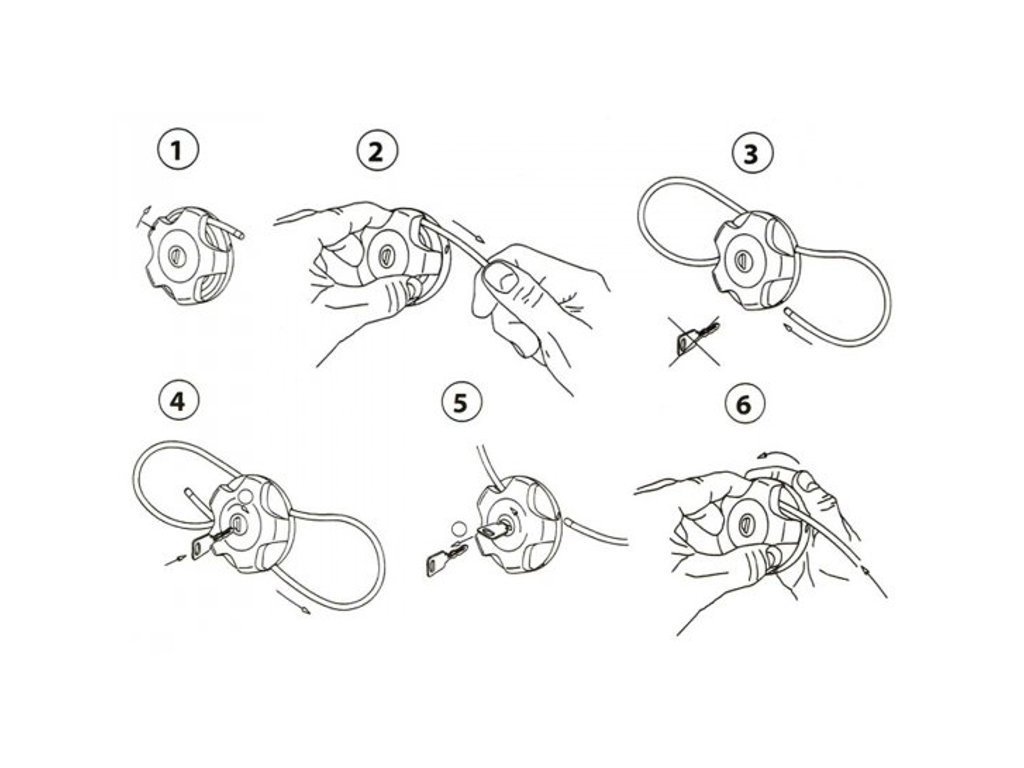 1

2

3

4

5

6