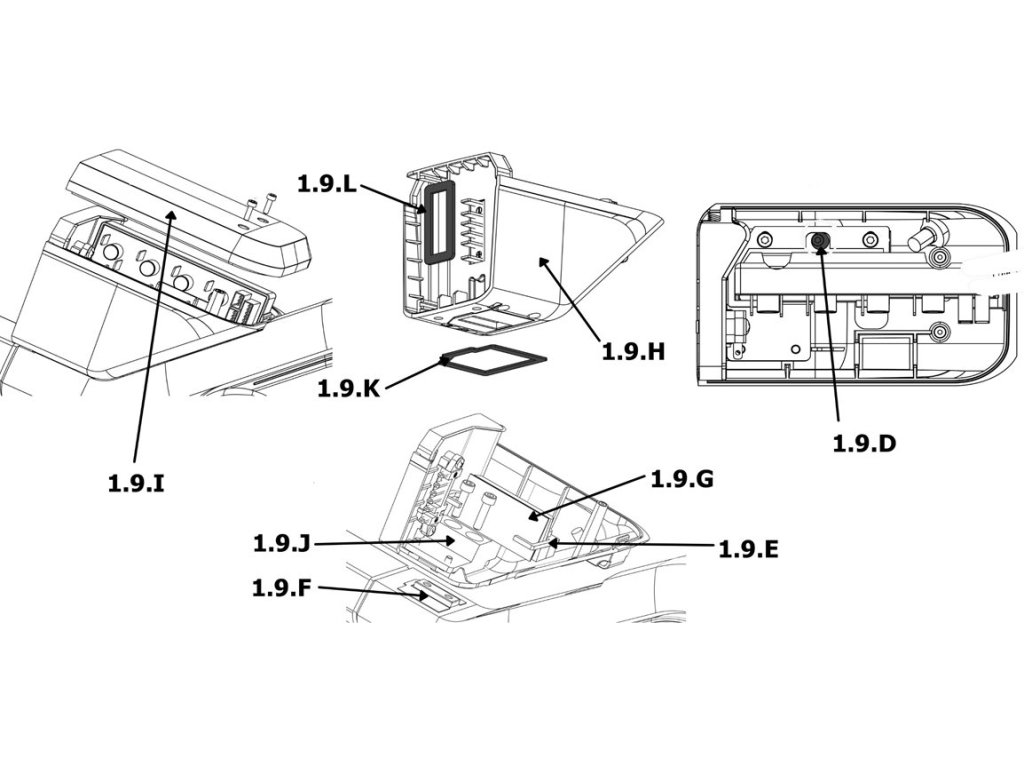 1.9.L

1.9.H

1.9.K

1.9.I

1.9.D

1.9.G

1.9.J

1.9.E

1.9.F