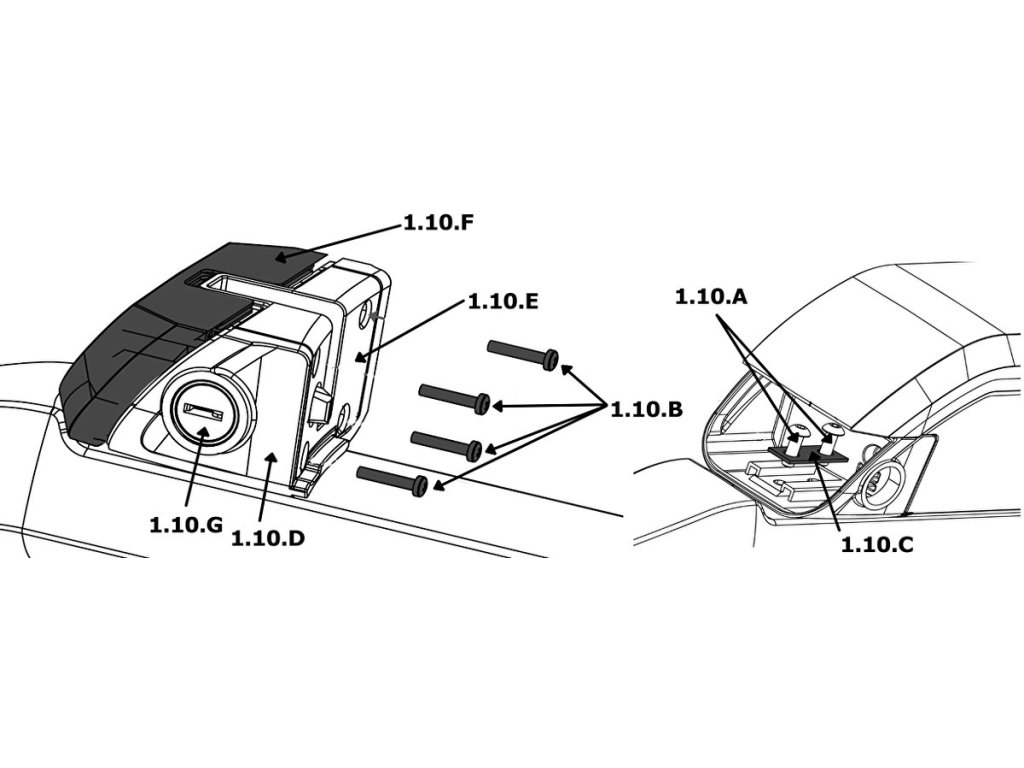 1.10.F
1.10.E
1.10.B
1.10.G
1.10.D
1.10.A
1.10.C