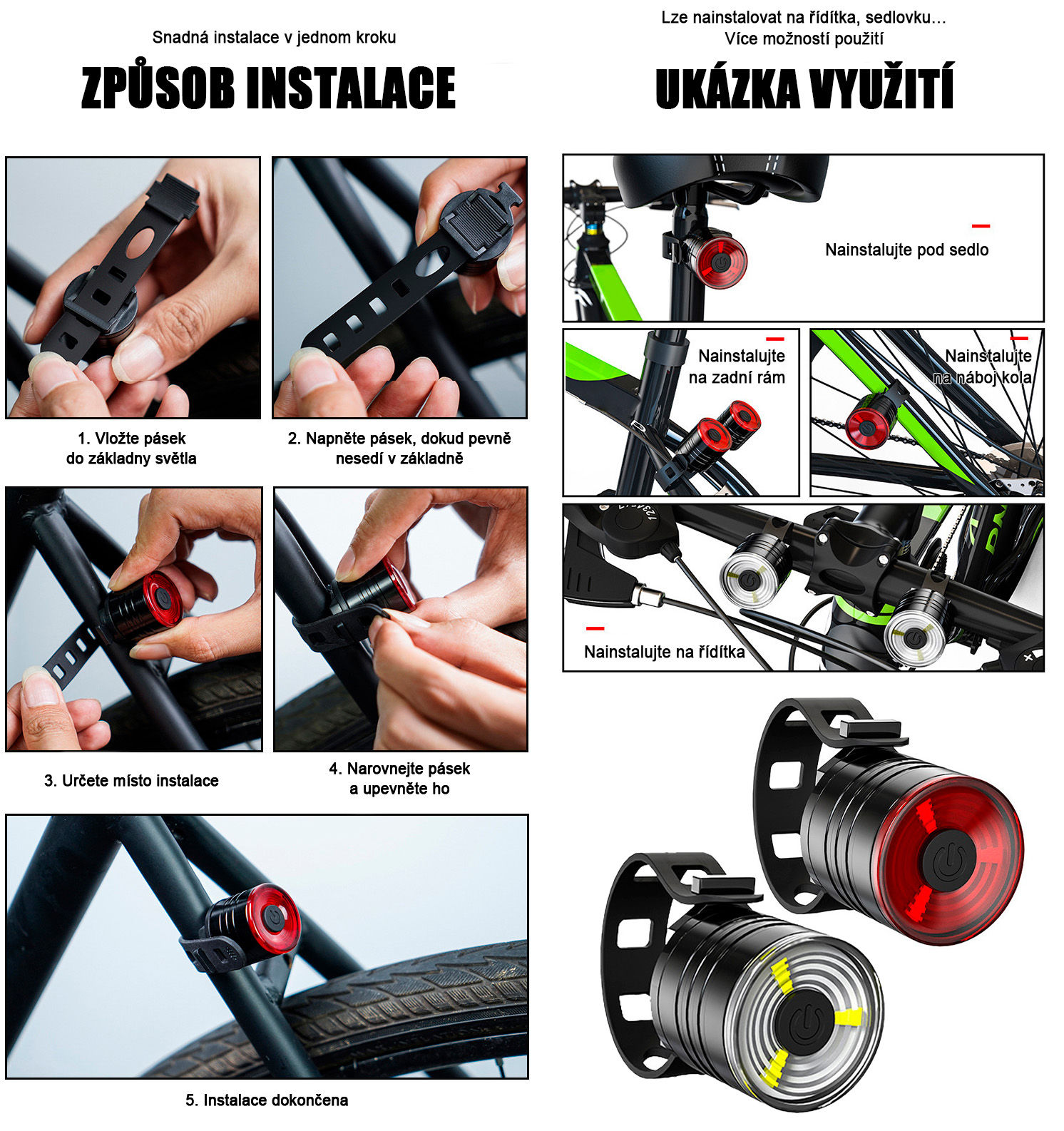 Snadná instalace v jednom kroku

ZPŮSOB INSTALACE

1. Vložte pásek do základny světla

2. Napněte pásek, dokud pevně nesedí v základně

3. Určete místo instalace

4. Narovnejte pásek a upevněte ho

5. Instalace dokončena

Lze nainstalovat na řídítka, sedlovku…
Více možností použití

UKÁZKA VYUŽITÍ

Nainstalujte pod sedlo

Nainstalujte na zadní rám

Nainstalujte na náboj kola

Nainstalujte na řídítka