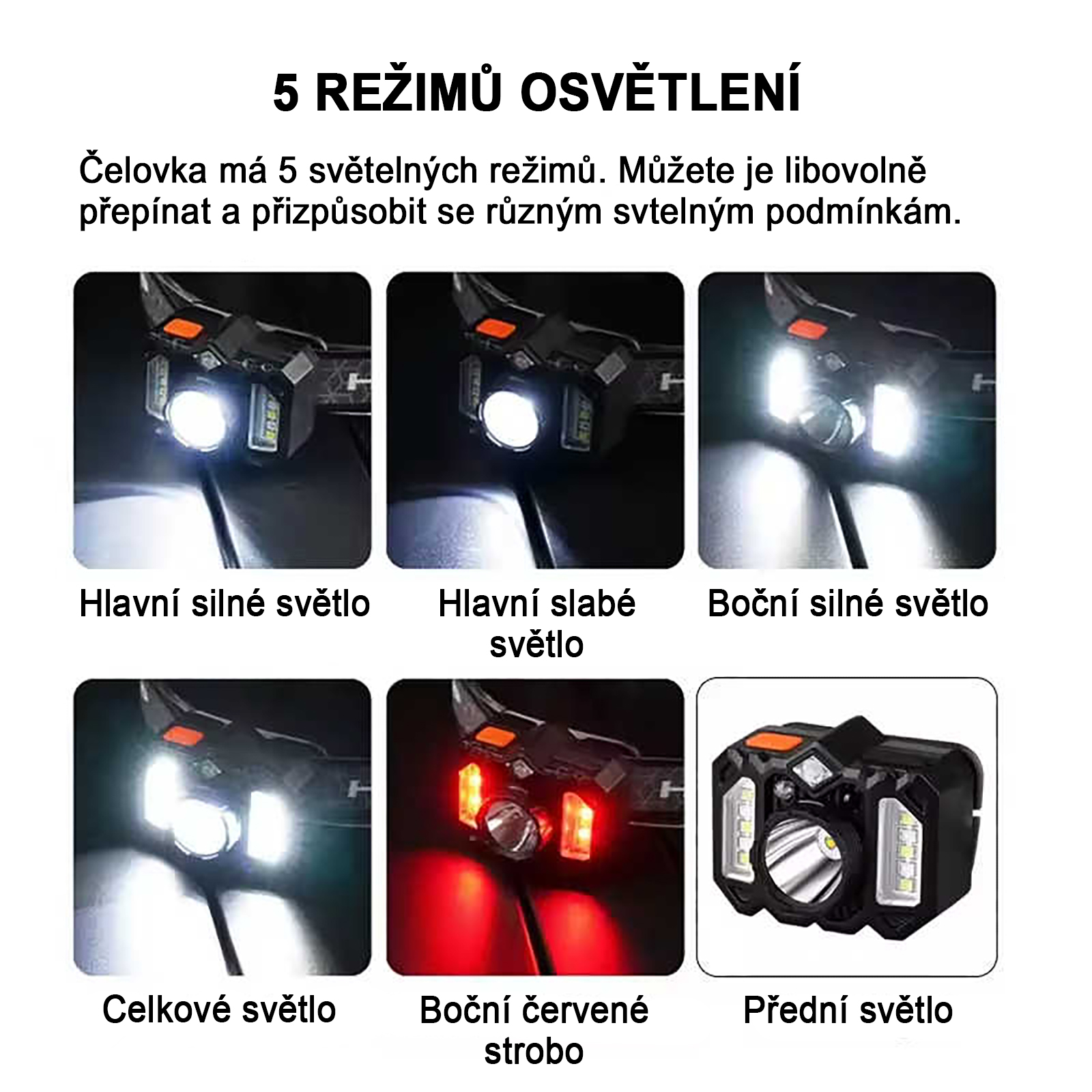 5 REŽIMŮ OSVĚTLENÍ

Čelovka má 5 světelných režimů. Můžete je libovolně přepínat a přizpůsobit se různým svtelným podmínkám.

Hlavní silné světlo

Hlavní slabé světlo

Boční silné světlo

Celkové světlo

Boční červené strobo

Přední světlo