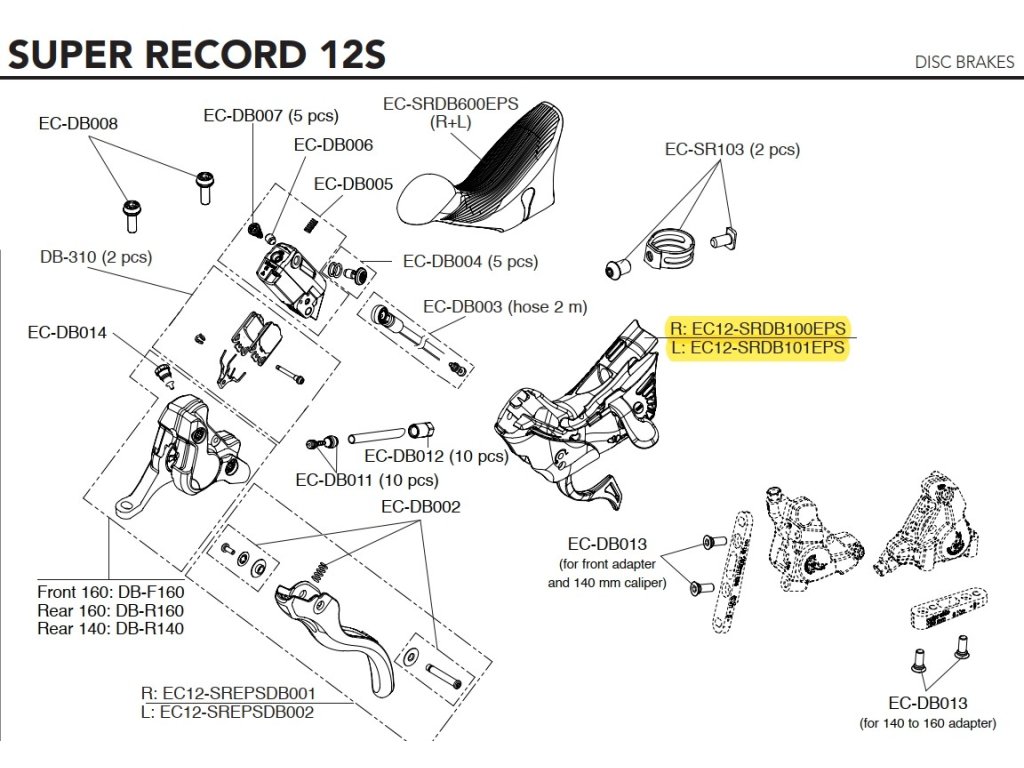 SUPER RECORD 12S

DISC BRAKES

EC-DB008

EC-DB007 (5 pcs)

EC-DB006

EC-DB005

EC-SRDB600EPS (R+L)

EC-SR103 (2 pcs)

DB-310 (2 pcs)

EC-DB004 (5 pcs)

EC-DB003 (hose 2 m)

EC-DB014

R: EC12-SRDB100EPS
L: EC12-SRDB101EPS

EC-DB012 (10 pcs)

EC-DB011 (10 pcs)

EC-DB002

EC-DB013
(for front adapter and 140 mm caliper)

Front 160: DB-F160
Rear 160: DB-R160
Rear 140: DB-R140

R: EC12-SREPSDB001
L: EC12-SREPSDB002

EC-DB013
(for 140 to 160 adapter)