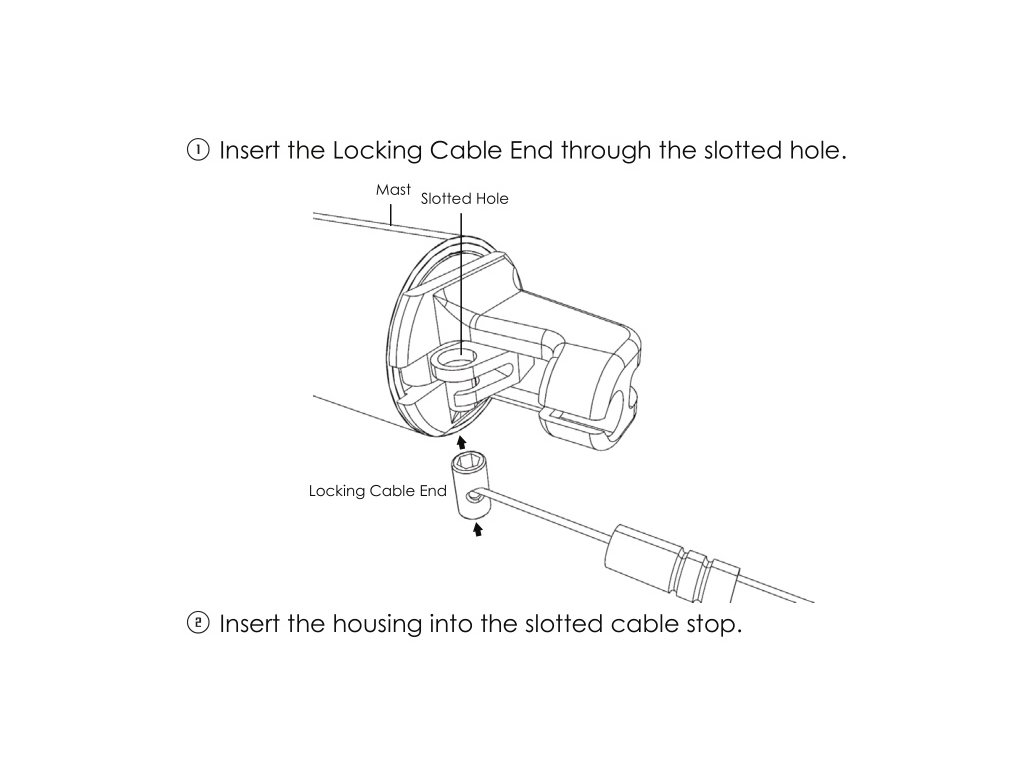 ① Insert the Locking Cable End through the slotted hole.

Mast

Slotted Hole

Locking Cable End

② Insert the housing into the slotted cable stop.