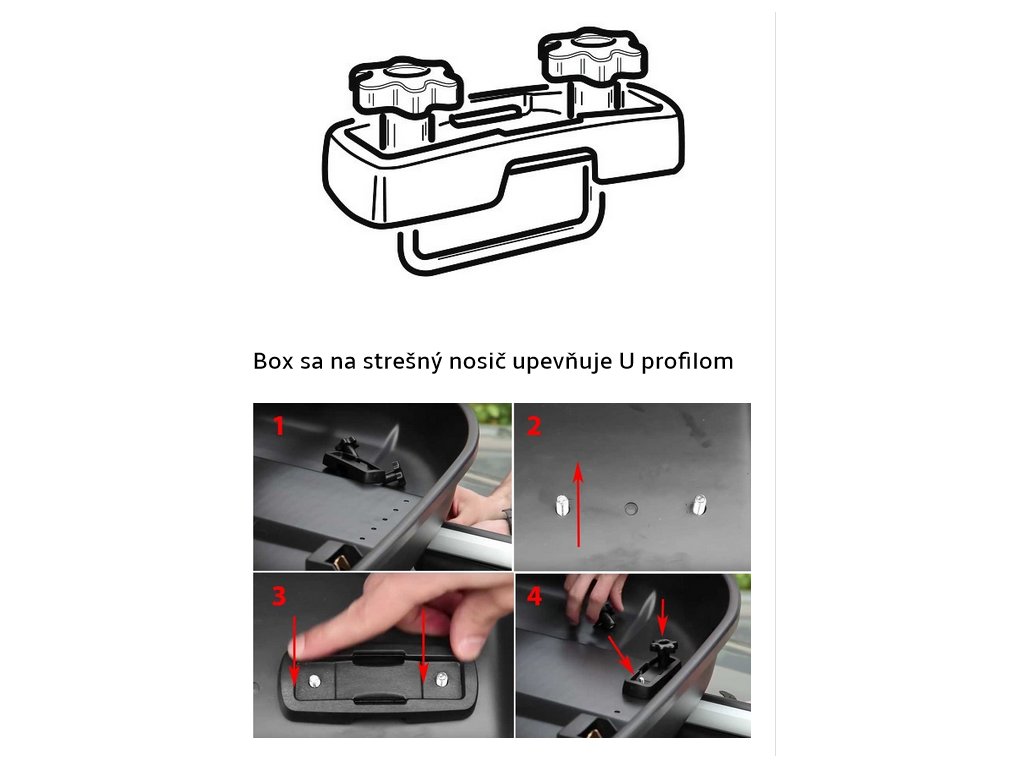 Box sa na strešný nosič upevňuje U profilom

1

2

3

4