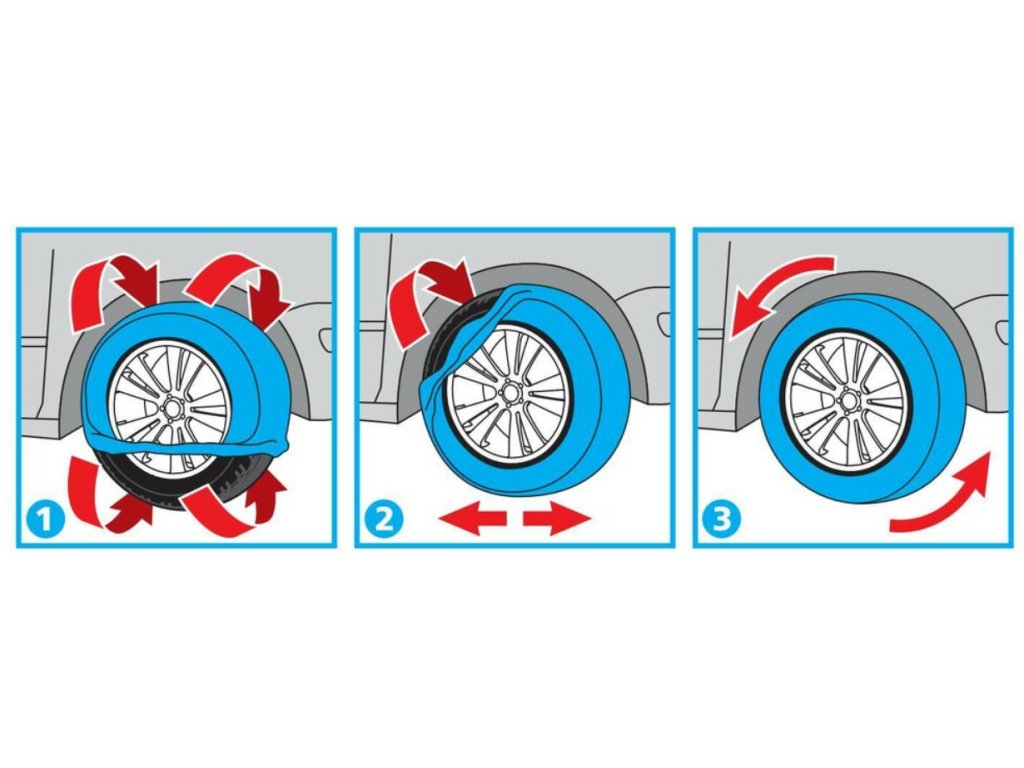 1

2

3